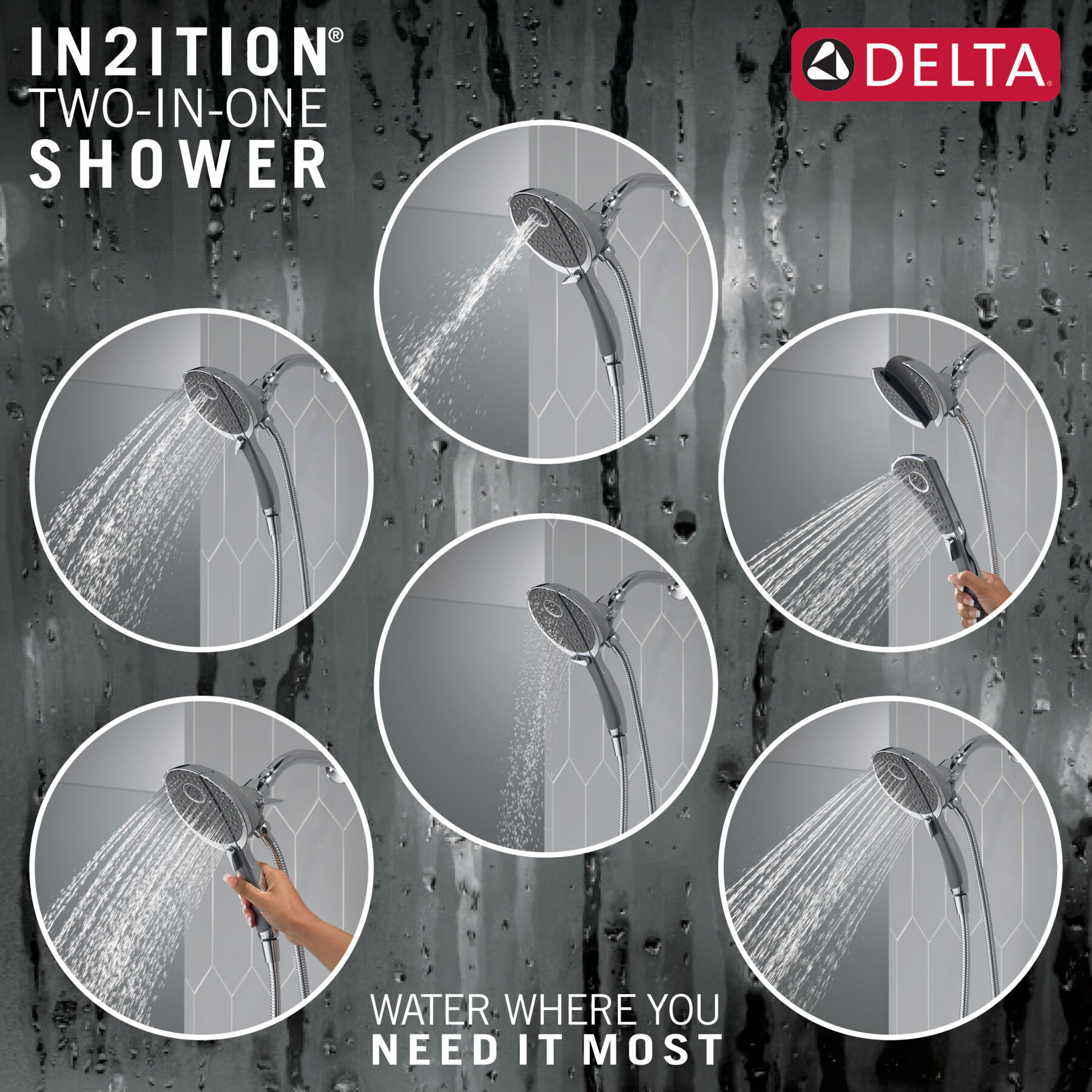 IN2ITION®
TWO-IN-ONE
SHOWER

DELTA®

WATER WHERE YOU
NEED IT MOST