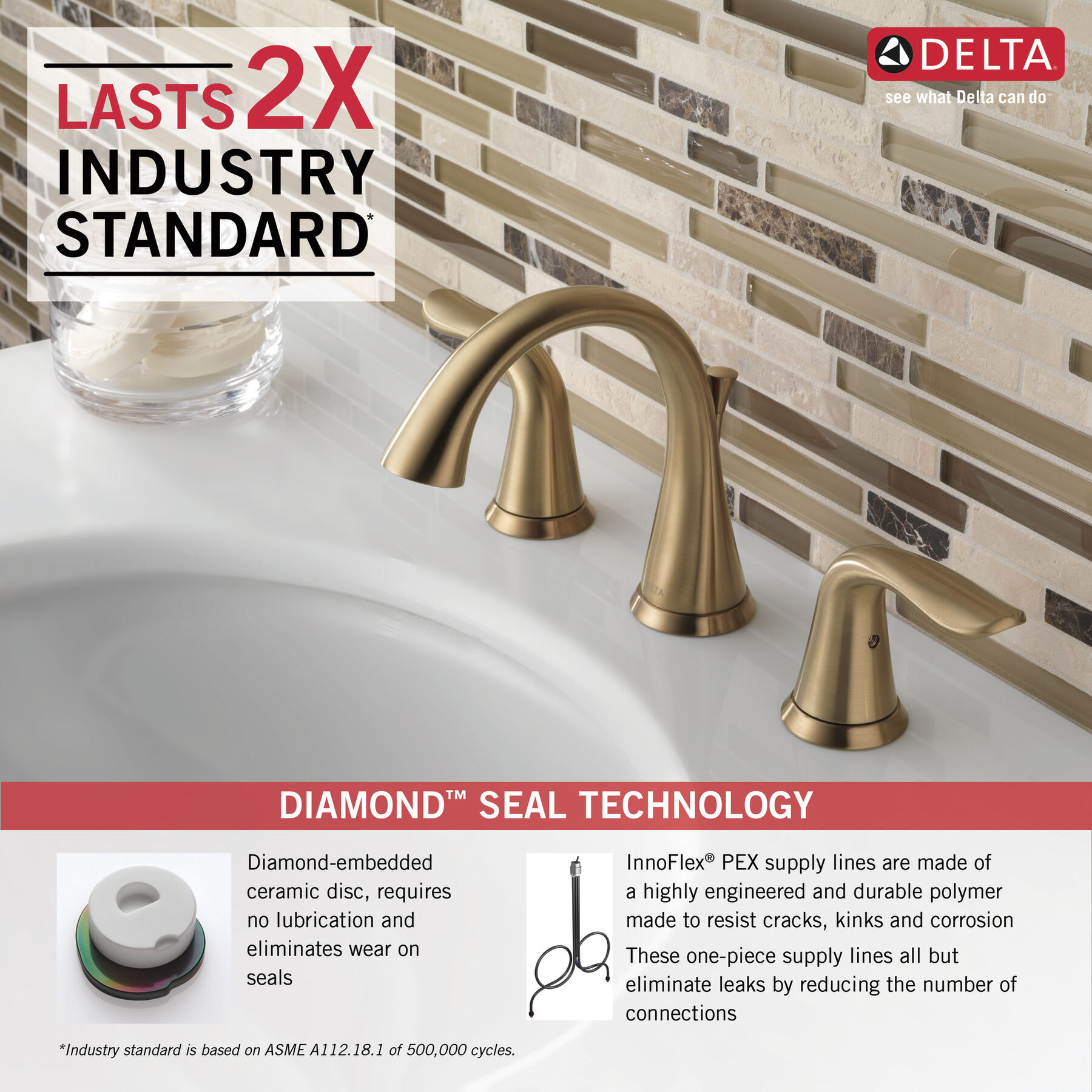 LASTS 2X INDUSTRY STANDARD*

DELTA
see what Delta can do

DELTA

DIAMOND™ SEAL TECHNOLOGY

Diamond-embedded ceramic disc, requires no lubrication and eliminates wear on seals

InnoFlex® PEX supply lines are made of a highly engineered and durable polymer made to resist cracks, kinks and corrosion

These one-piece supply lines all but eliminate leaks by reducing the number of connections

*Industry standard is based on ASME A112.18.1 of 500,000 cycles.