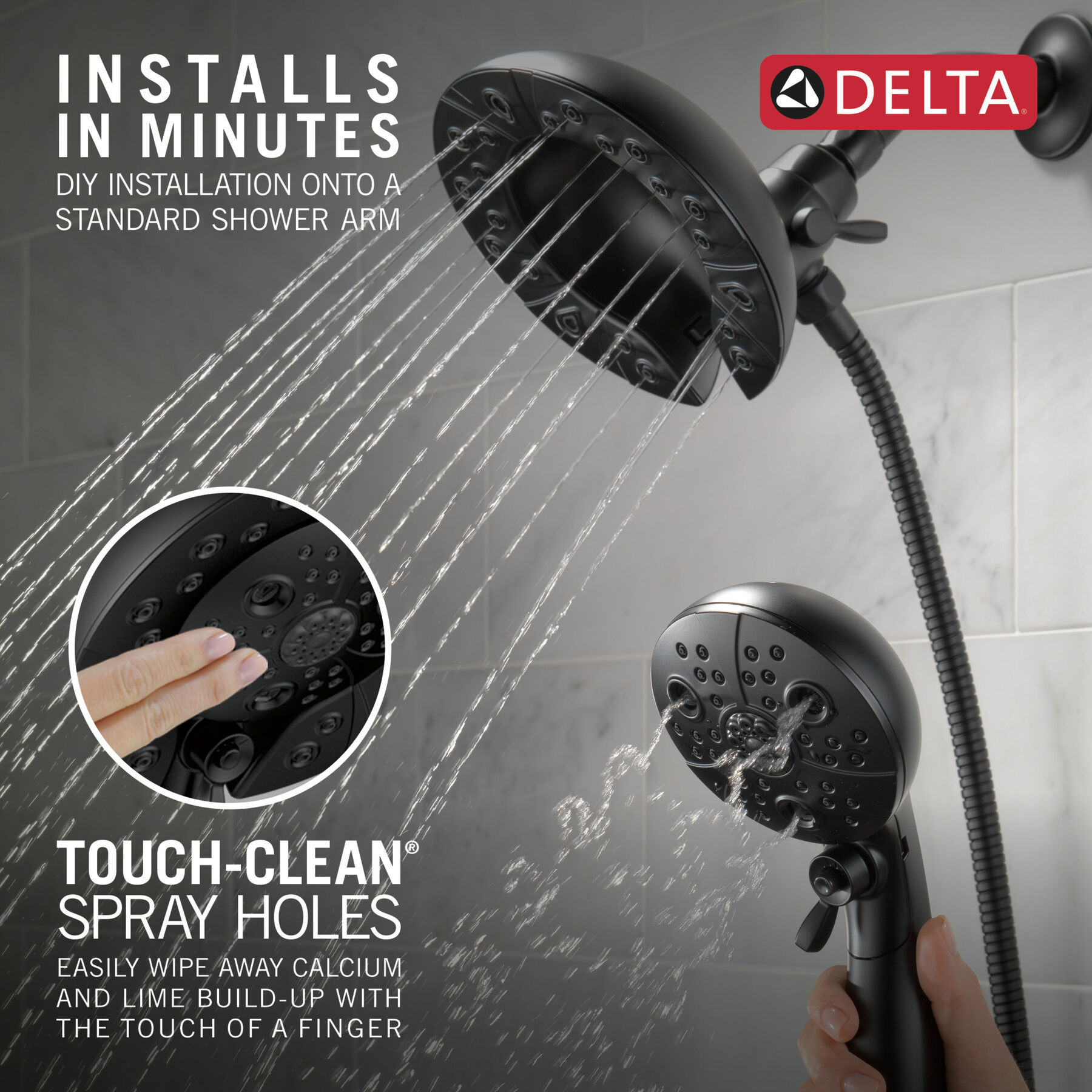 INSTALLS IN MINUTES
DIY INSTALLATION ONTO A STANDARD SHOWER ARM

DELTA®

TOUCH-CLEAN®
SPRAY HOLES
EASILY WIPE AWAY CALCIUM AND LIME BUILD-UP WITH THE TOUCH OF A FINGER