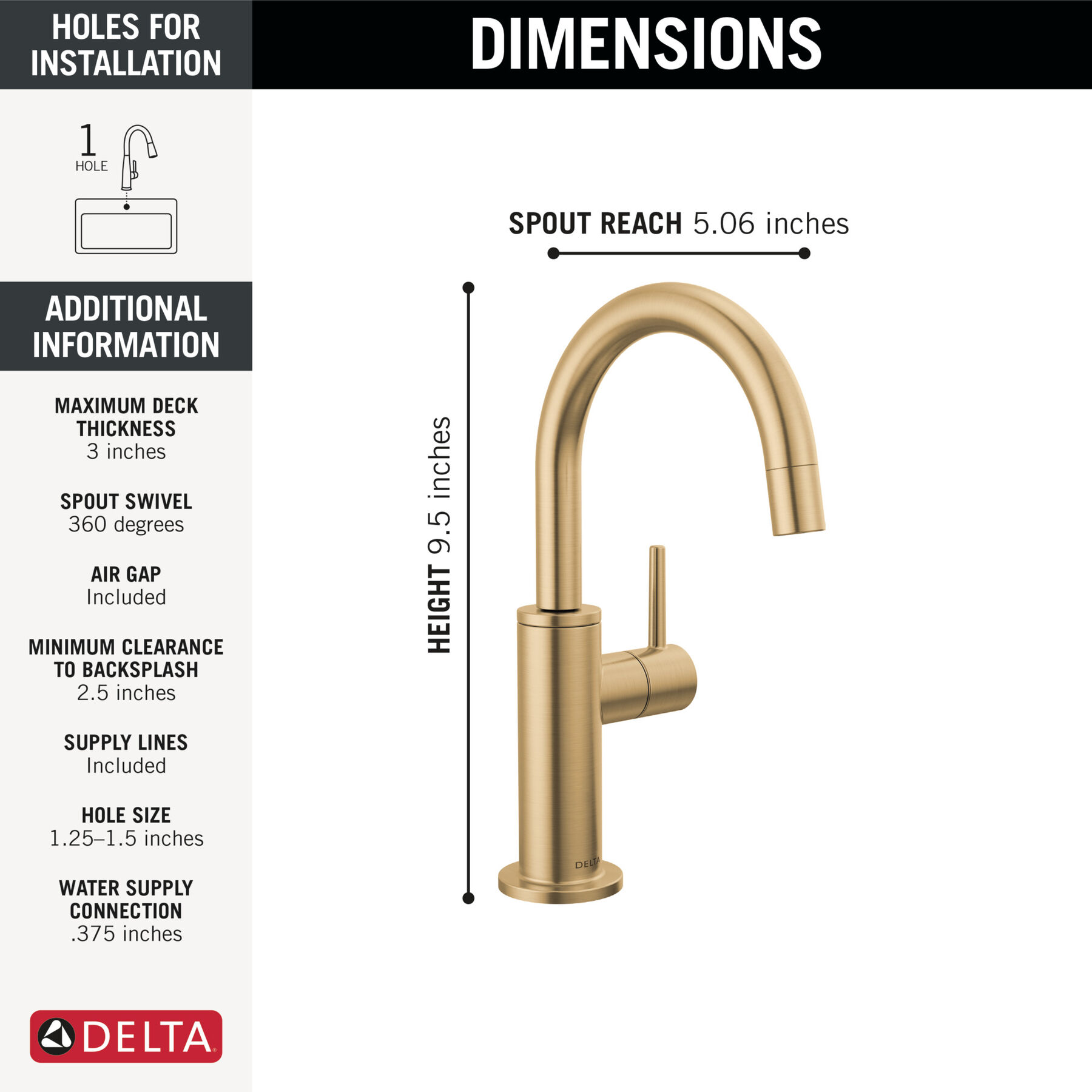 HOLES FOR INSTALLATION

1
HOLE

ADDITIONAL INFORMATION

MAXIMUM DECK THICKNESS
3 inches

SPOUT SWIVEL
360 degrees

AIR GAP
Included

MINIMUM CLEARANCE TO BACKSPLASH
2.5 inches

SUPPLY LINES
Included

HOLE SIZE
1.25–1.5 inches

WATER SUPPLY CONNECTION
.375 inches

DELTA

DIMENSIONS

SPOUT REACH 5.06 inches

HEIGHT 9.5 inches

DELTA