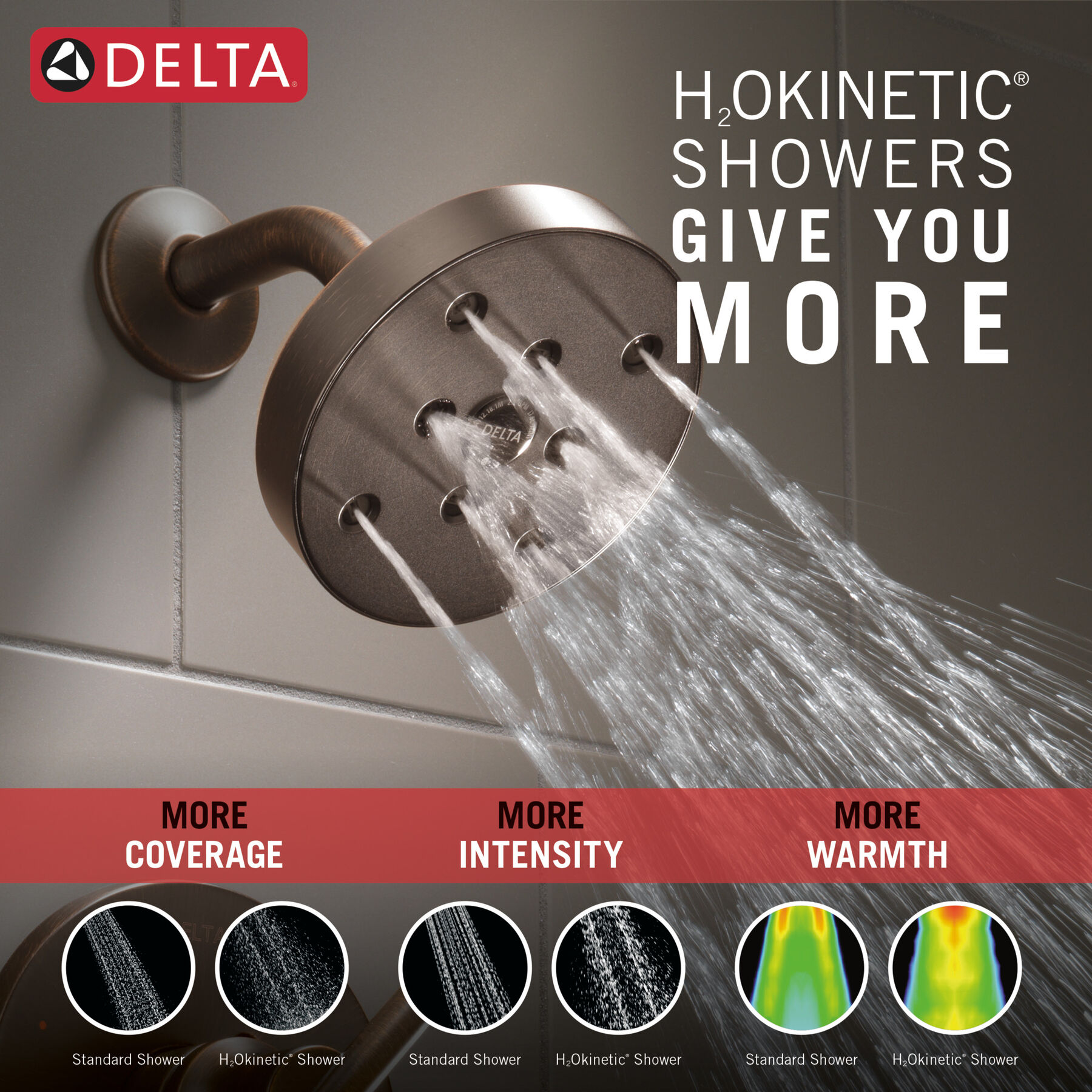 DELTA®

$H_2$OKINETIC® SHOWERS GIVE YOU MORE

DELTA

MORE COVERAGE

MORE INTENSITY

MORE WARMTH

Standard Shower

$H_2$Okinetic® Shower

Standard Shower

$H_2$Okinetic® Shower

Standard Shower

$H_2$Okinetic® Shower