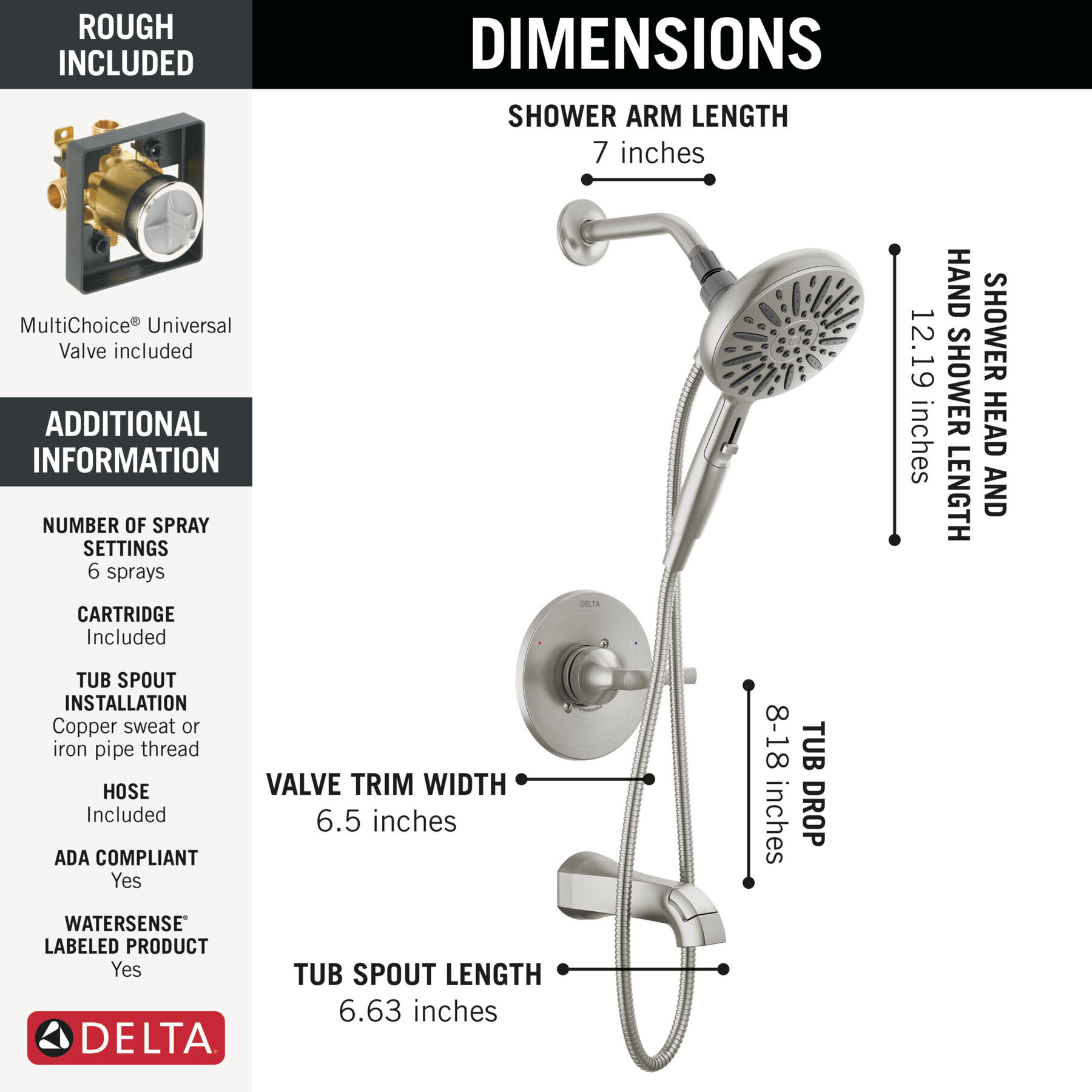 ROUGH INCLUDED

MultiChoice® Universal Valve included

ADDITIONAL INFORMATION

NUMBER OF SPRAY SETTINGS
6 sprays

CARTRIDGE
Included

TUB SPOUT INSTALLATION
Copper sweat or iron pipe thread

HOSE
Included

ADA COMPLIANT
Yes

WATERSENSE® LABELED PRODUCT
Yes

DELTA

DIMENSIONS

SHOWER ARM LENGTH
7 inches

SHOWER HEAD AND HAND SHOWER LENGTH
12.19 inches

DELTA

TUB DROP
8-18 inches

VALVE TRIM WIDTH
6.5 inches

TUB SPOUT LENGTH
6.63 inches