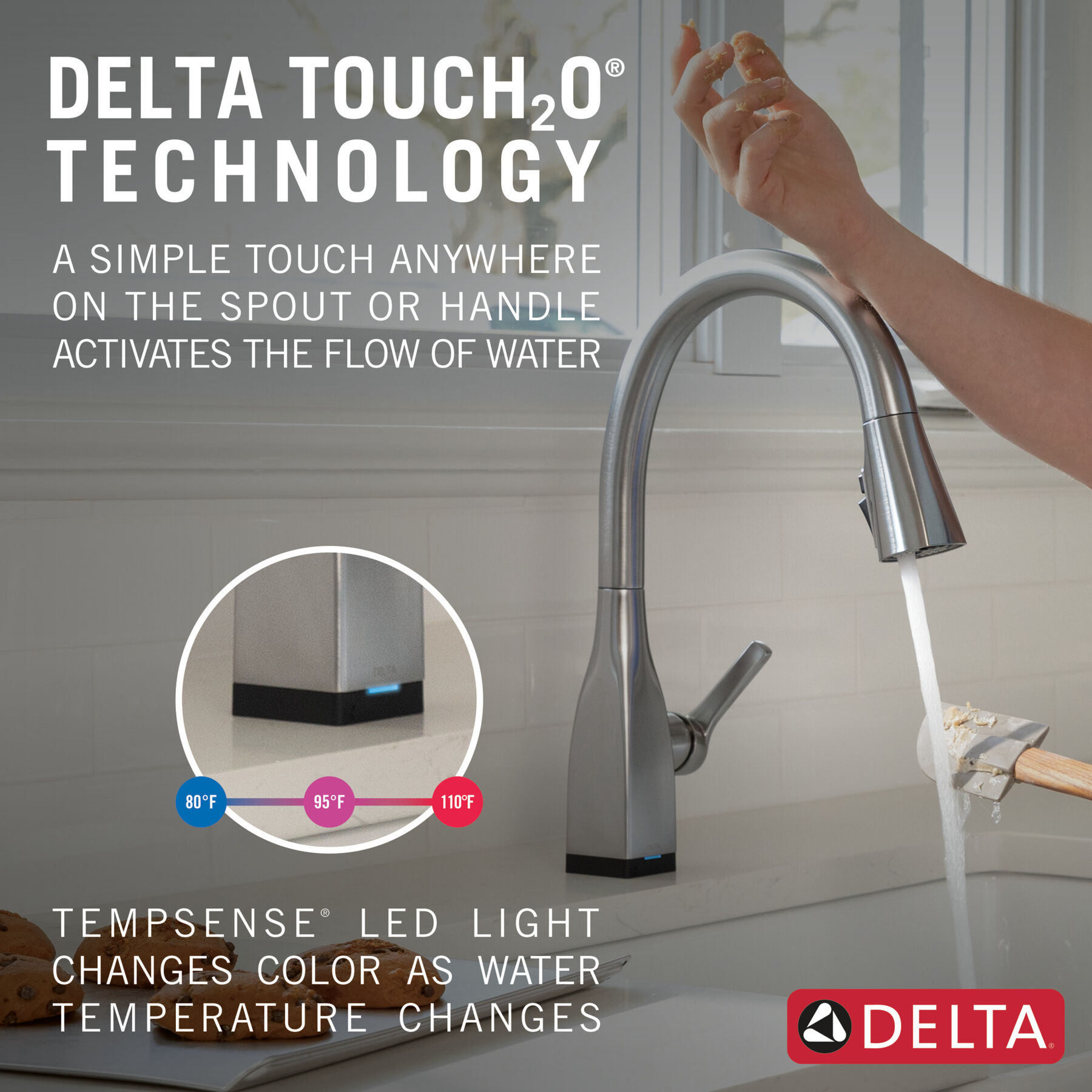 DELTA TOUCH$_2$O®
TECHNOLOGY

A SIMPLE TOUCH ANYWHERE ON THE SPOUT OR HANDLE ACTIVATES THE FLOW OF WATER

80°F
95°F
110°F

TEMPSENSE® LED LIGHT CHANGES COLOR AS WATER TEMPERATURE CHANGES

DELTA®