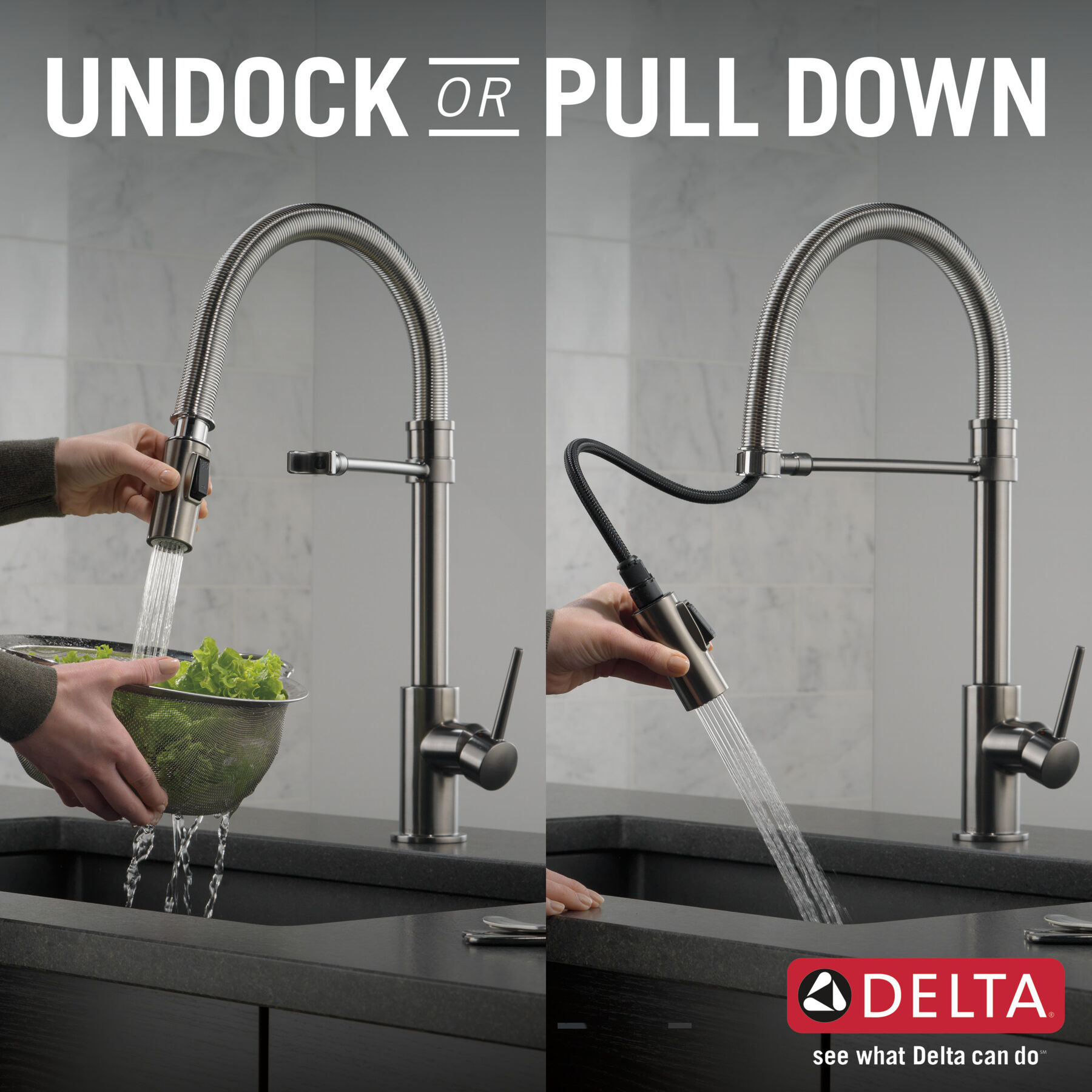 UNDOCK OR PULL DOWN

DELTA®

see what Delta can do℠