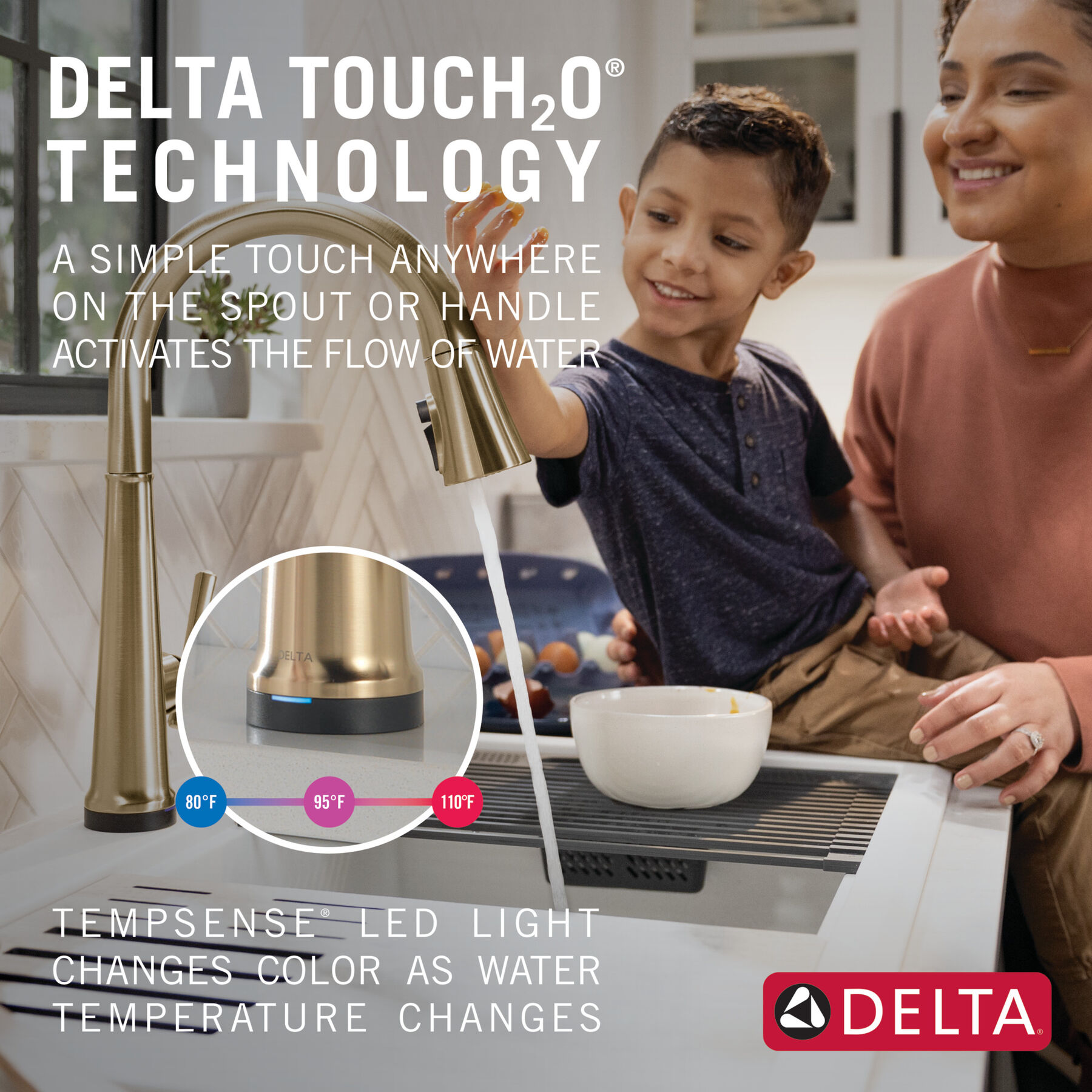 DELTA TOUCH$_2$O® TECHNOLOGY

A SIMPLE TOUCH ANYWHERE ON THE SPOUT OR HANDLE ACTIVATES THE FLOW OF WATER

DELTA

80°F 95°F 110°F

TEMPSENSE® LED LIGHT CHANGES COLOR AS WATER TEMPERATURE CHANGES

DELTA®