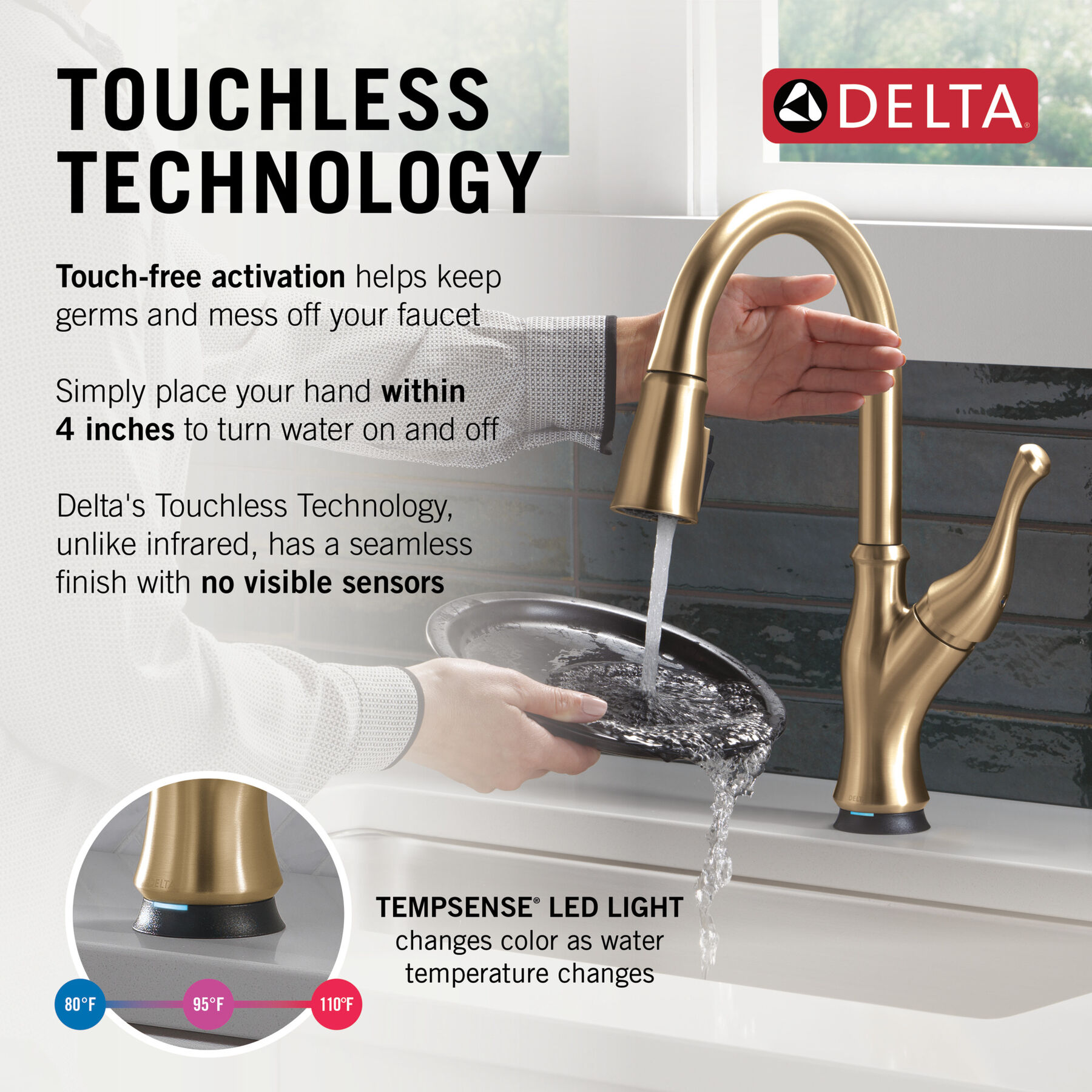 TOUCHLESS TECHNOLOGY

DELTA®

Touch-free activation helps keep germs and mess off your faucet

Simply place your hand within 4 inches to turn water on and off

Delta's Touchless Technology, unlike infrared, has a seamless finish with no visible sensors

DELTA

DELTA

TEMPSENSE® LED LIGHT
changes color as water temperature changes

80°F

95°F

110°F