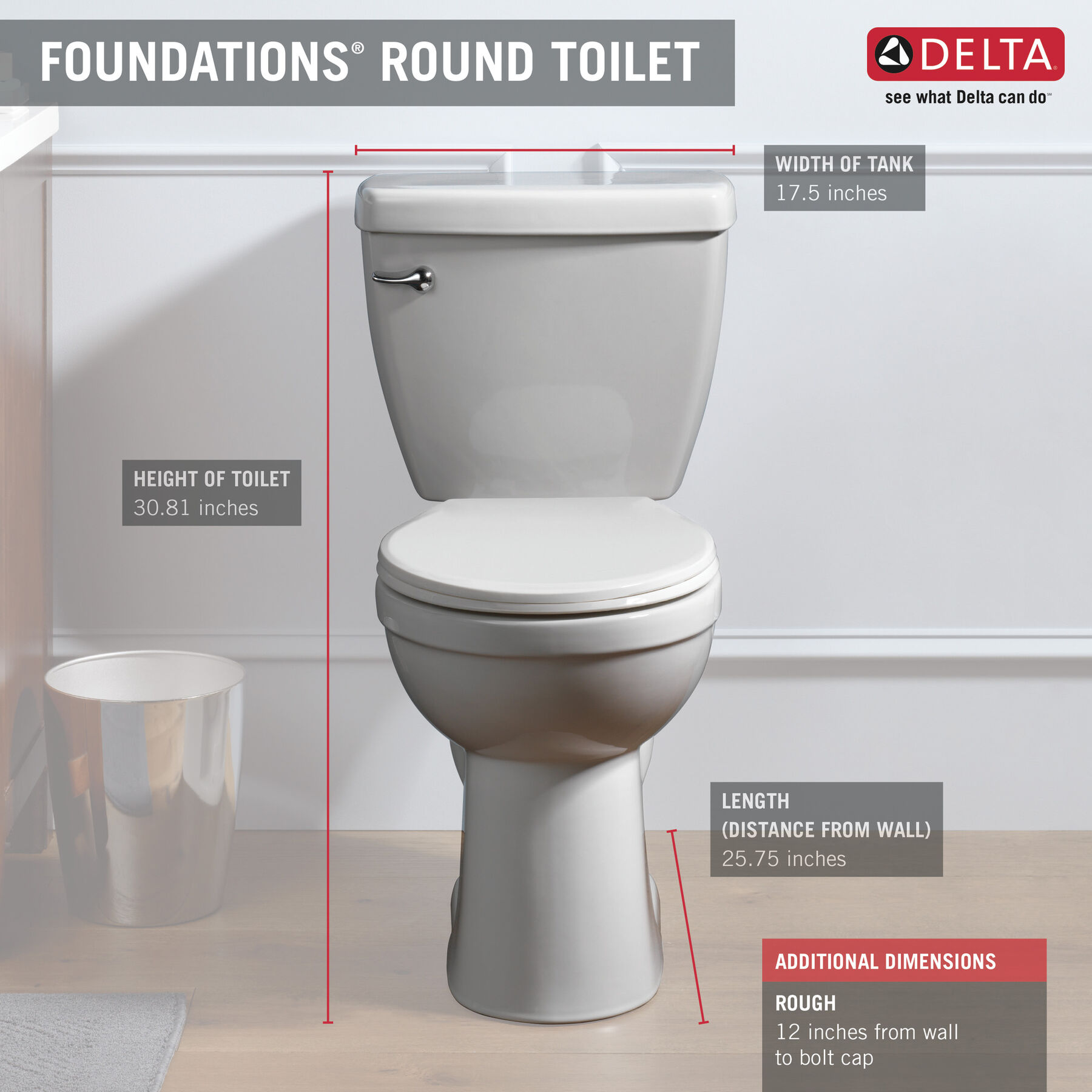 FOUNDATIONS® ROUND TOILET

DELTA

see what Delta can do℠

WIDTH OF TANK
17.5 inches

HEIGHT OF TOILET
30.81 inches

LENGTH
(DISTANCE FROM WALL)
25.75 inches

ADDITIONAL DIMENSIONS

ROUGH
12 inches from wall to bolt cap