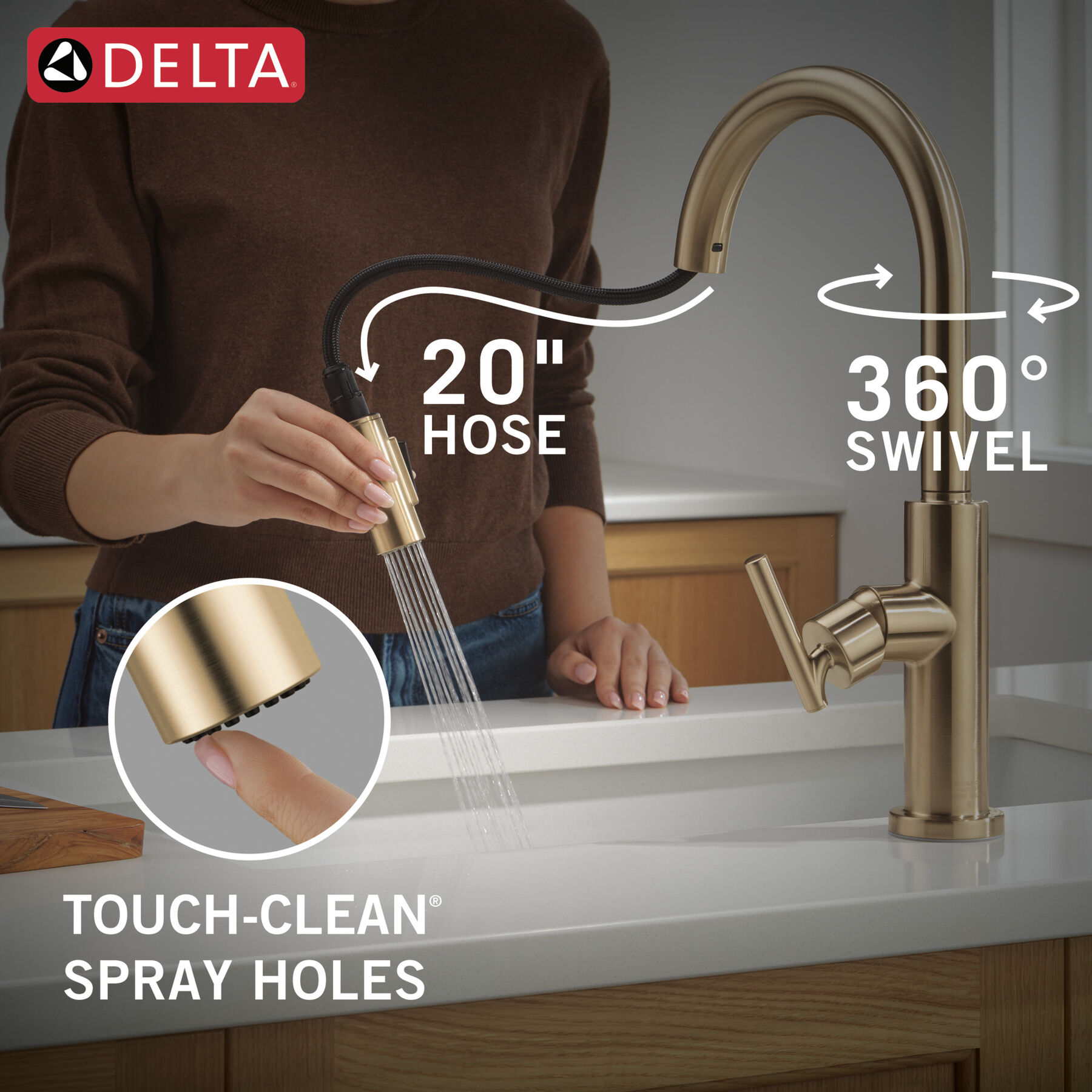 DELTA®

20"
HOSE

360°
SWIVEL

TOUCH-CLEAN®
SPRAY HOLES