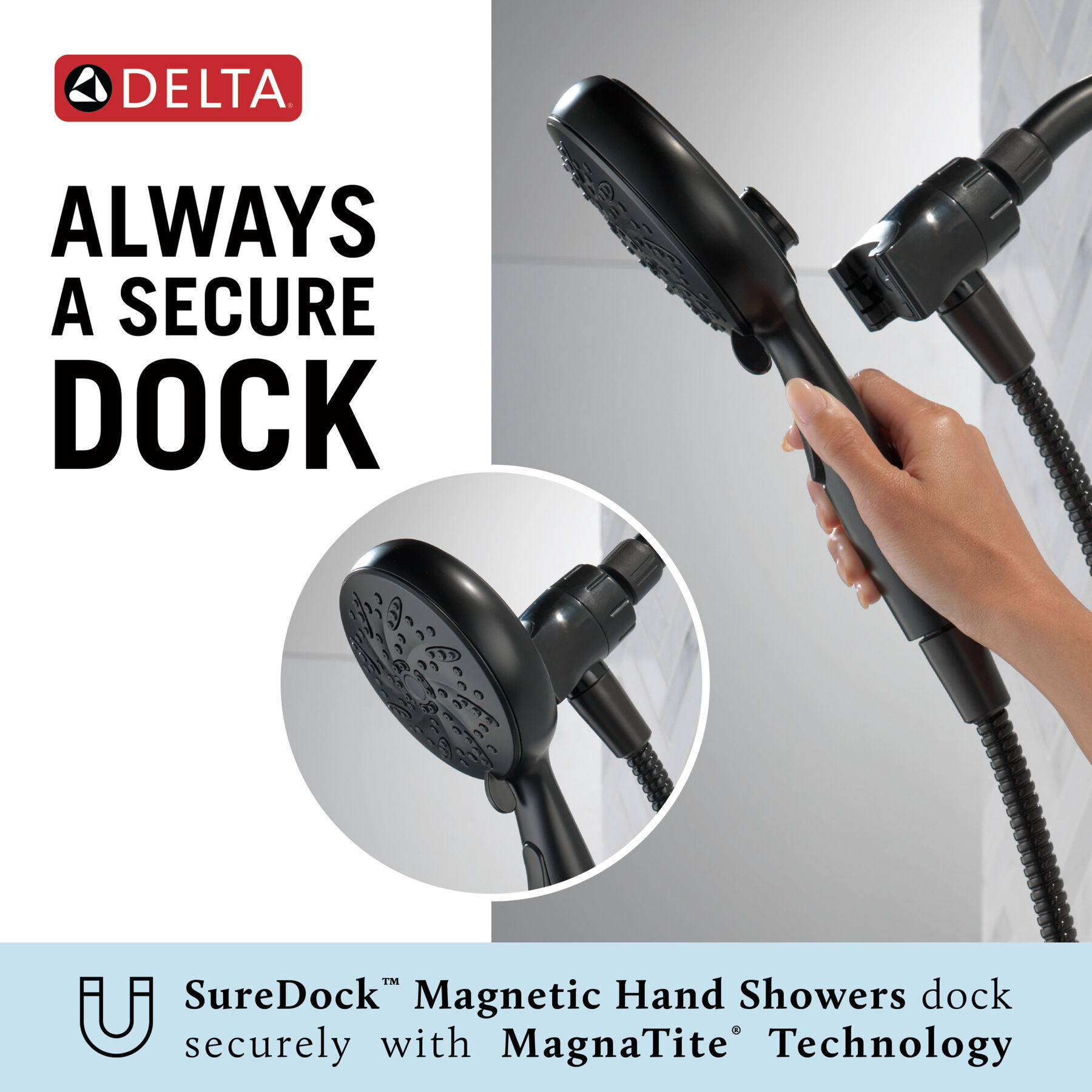 DELTA®

ALWAYS A SECURE DOCK

SureDock™ Magnetic Hand Showers dock securely with MagnaTite® Technology