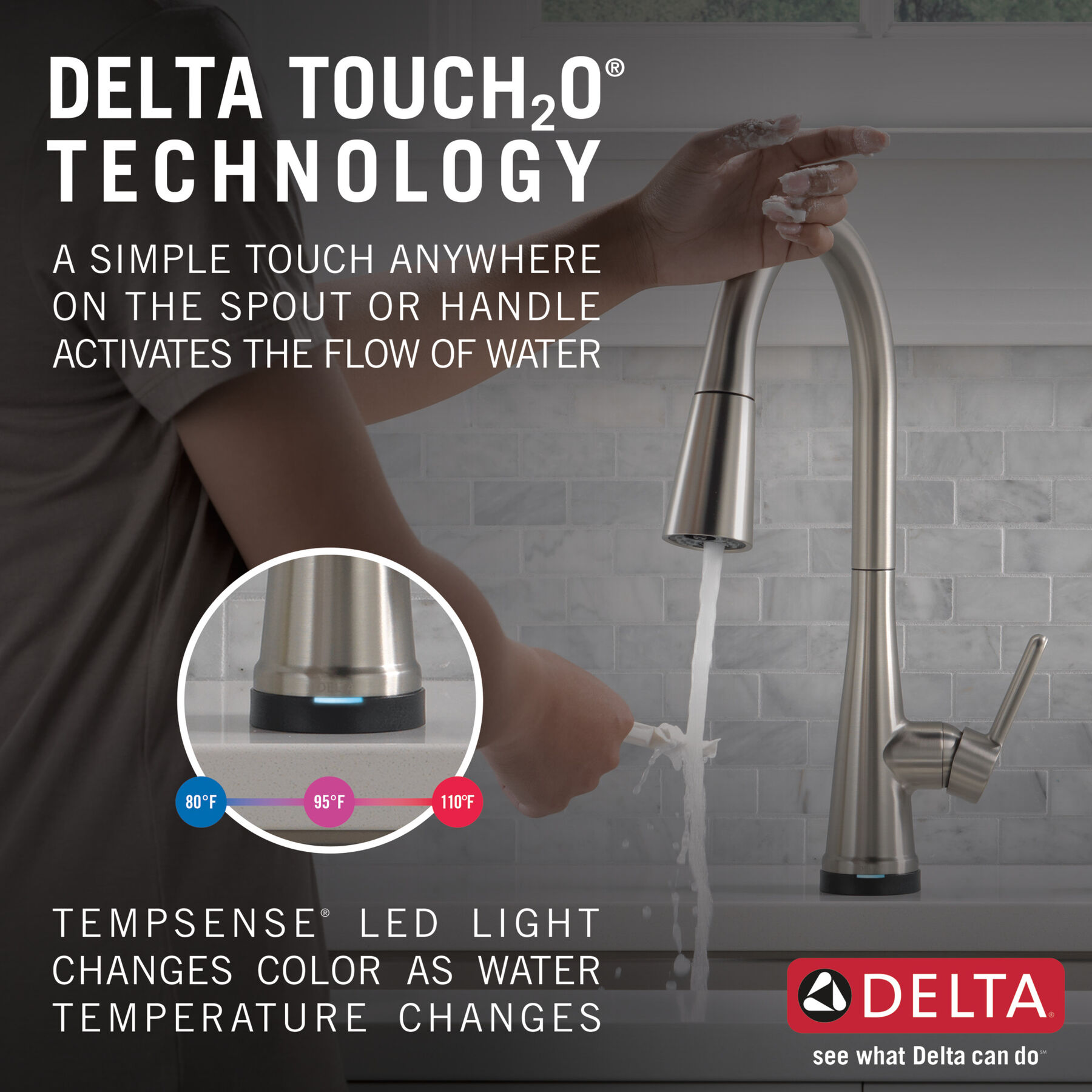 DELTA TOUCH$_2$O® TECHNOLOGY

A SIMPLE TOUCH ANYWHERE ON THE SPOUT OR HANDLE ACTIVATES THE FLOW OF WATER

80°F 95°F 110°F

TEMPSENSE® LED LIGHT CHANGES COLOR AS WATER TEMPERATURE CHANGES

DELTA®
see what Delta can do℠