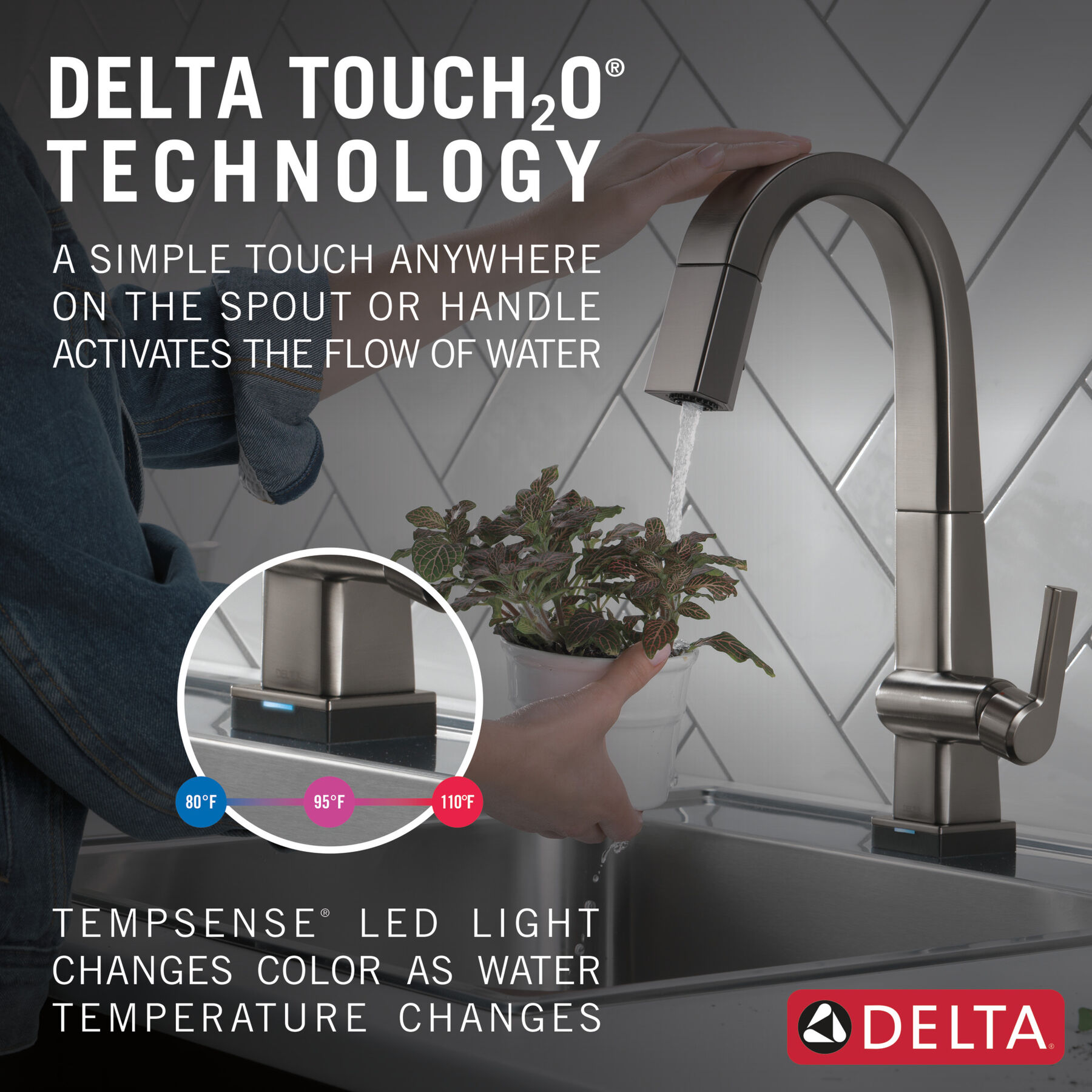 DELTA TOUCH$_2$O® TECHNOLOGY

A SIMPLE TOUCH ANYWHERE ON THE SPOUT OR HANDLE ACTIVATES THE FLOW OF WATER

80°F 95°F 110°F

TEMPSENSE® LED LIGHT CHANGES COLOR AS WATER TEMPERATURE CHANGES

DELTA®