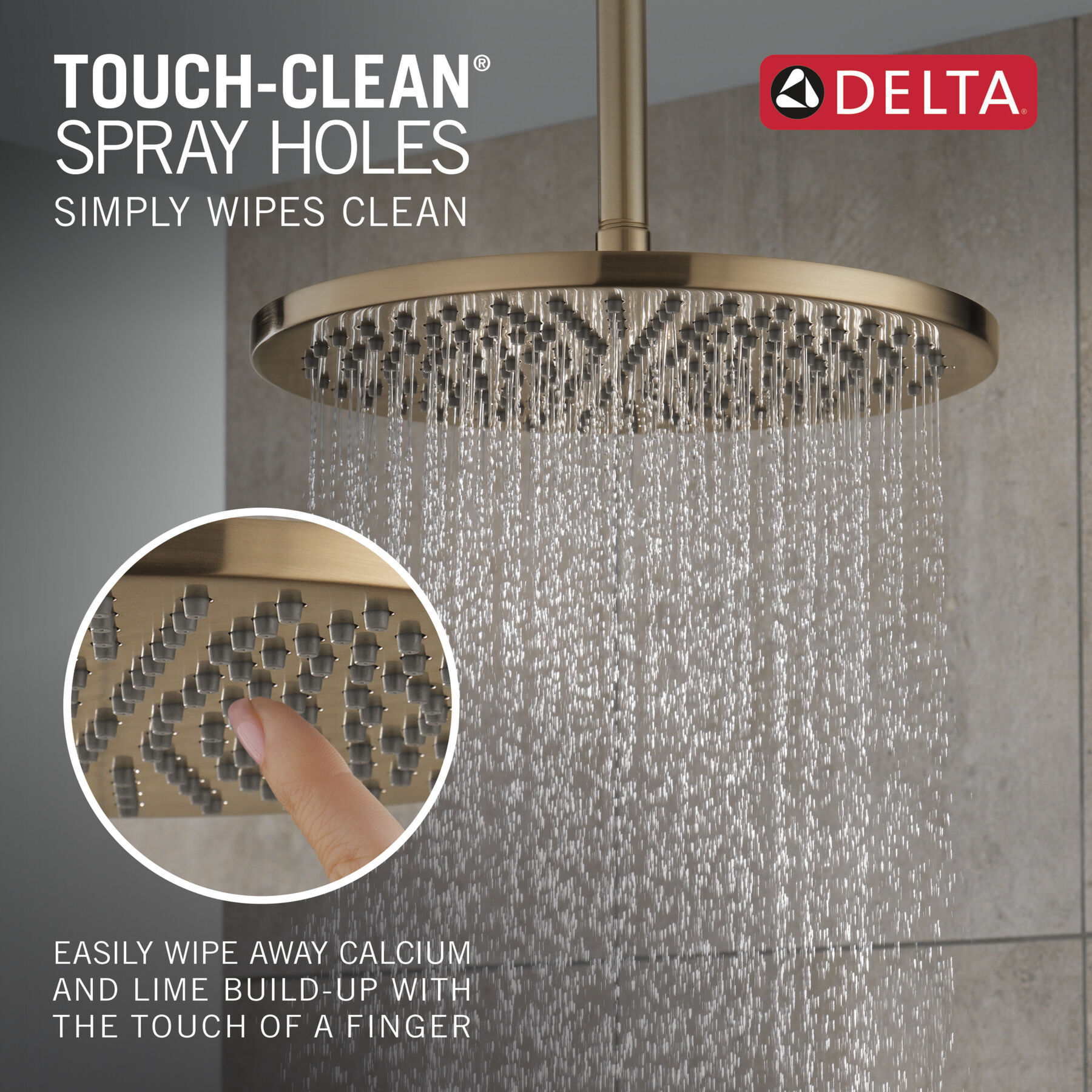 TOUCH-CLEAN®
SPRAY HOLES
SIMPLY WIPES CLEAN

DELTA®

EASILY WIPE AWAY CALCIUM AND LIME BUILD-UP WITH THE TOUCH OF A FINGER