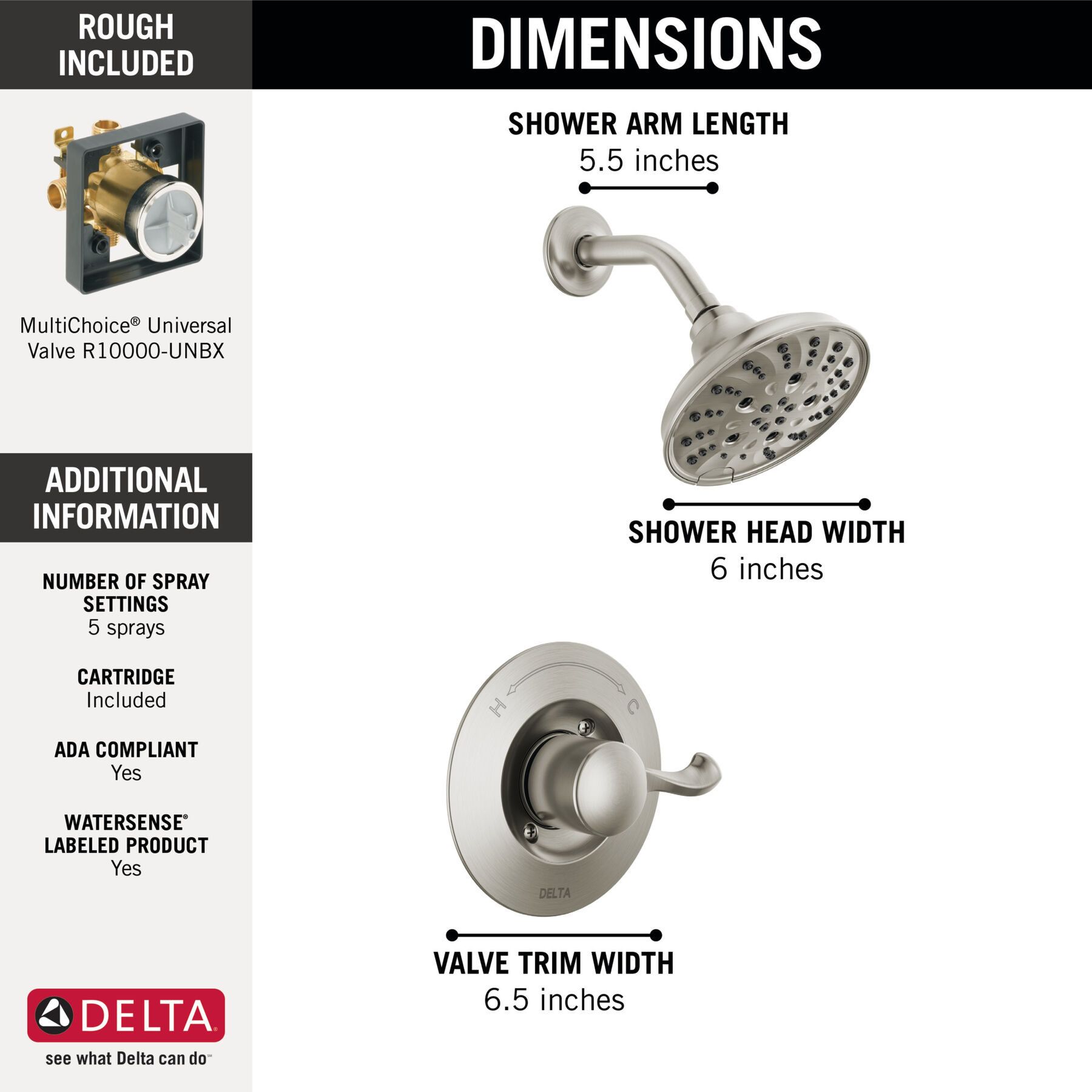 ROUGH INCLUDED

MultiChoice® Universal Valve R10000-UNBX

ADDITIONAL INFORMATION

NUMBER OF SPRAY SETTINGS
5 sprays

CARTRIDGE
Included

ADA COMPLIANT
Yes

WATERSENSE® LABELED PRODUCT
Yes

DELTA®
see what Delta can do℠

DIMENSIONS

SHOWER ARM LENGTH
5.5 inches

SHOWER HEAD WIDTH
6 inches

H C

DELTA

VALVE TRIM WIDTH
6.5 inches