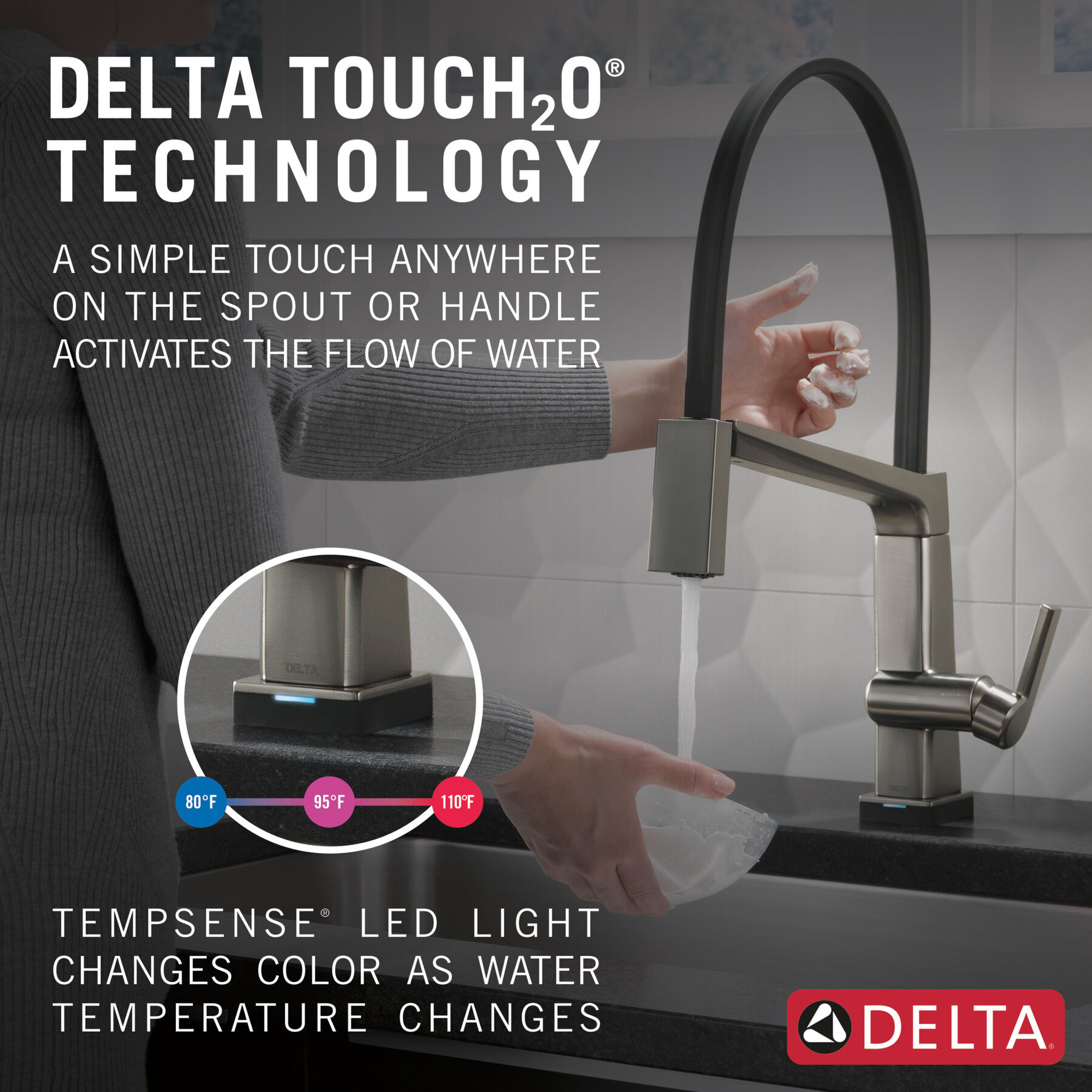 DELTA TOUCH$_2$O®
TECHNOLOGY

A SIMPLE TOUCH ANYWHERE ON THE SPOUT OR HANDLE ACTIVATES THE FLOW OF WATER

DELTA

80°F 95°F 110°F

TEMPSENSE® LED LIGHT CHANGES COLOR AS WATER TEMPERATURE CHANGES

DELTA®