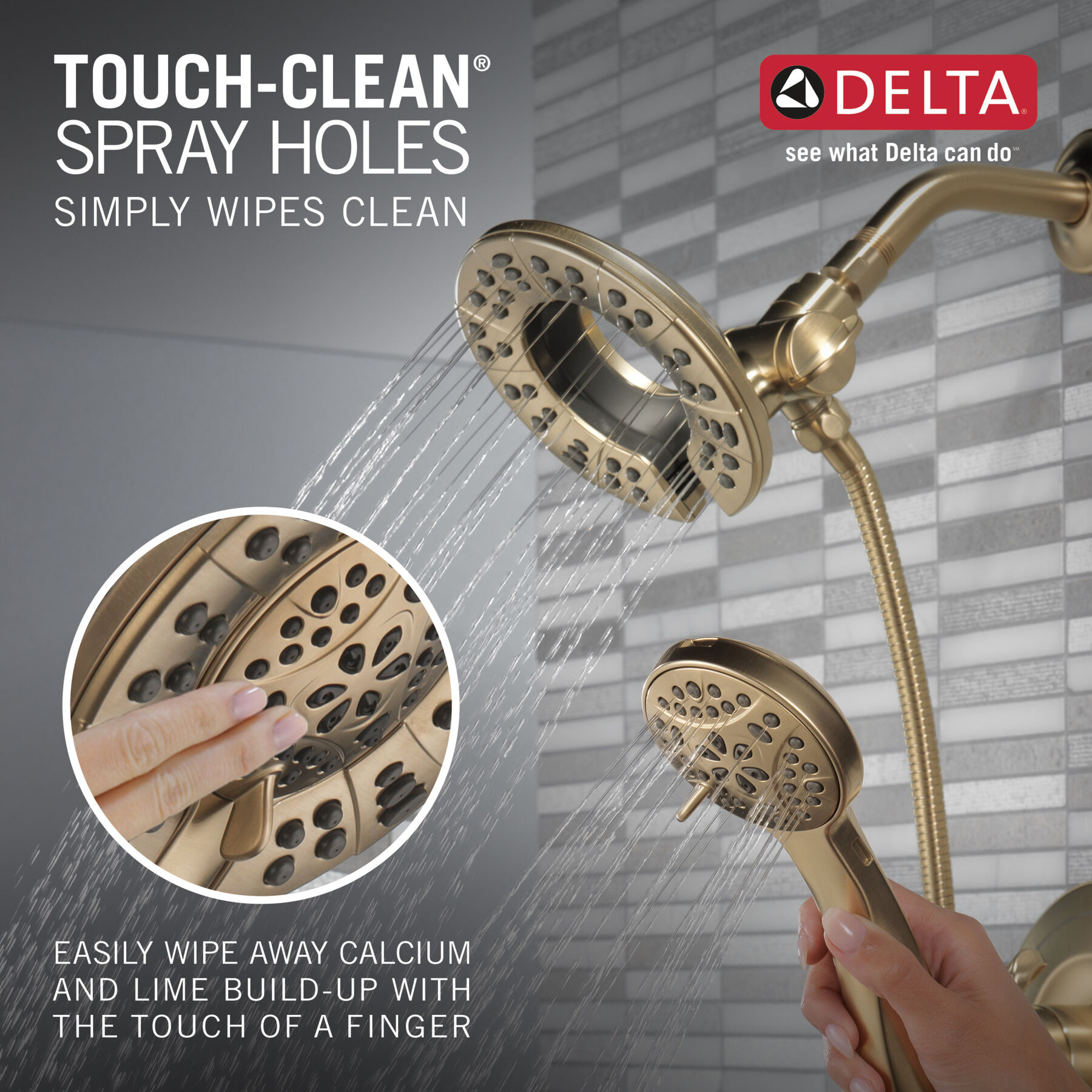 TOUCH-CLEAN®
SPRAY HOLES
SIMPLY WIPES CLEAN

DELTA®
see what Delta can do℠

EASILY WIPE AWAY CALCIUM AND LIME BUILD-UP WITH THE TOUCH OF A FINGER