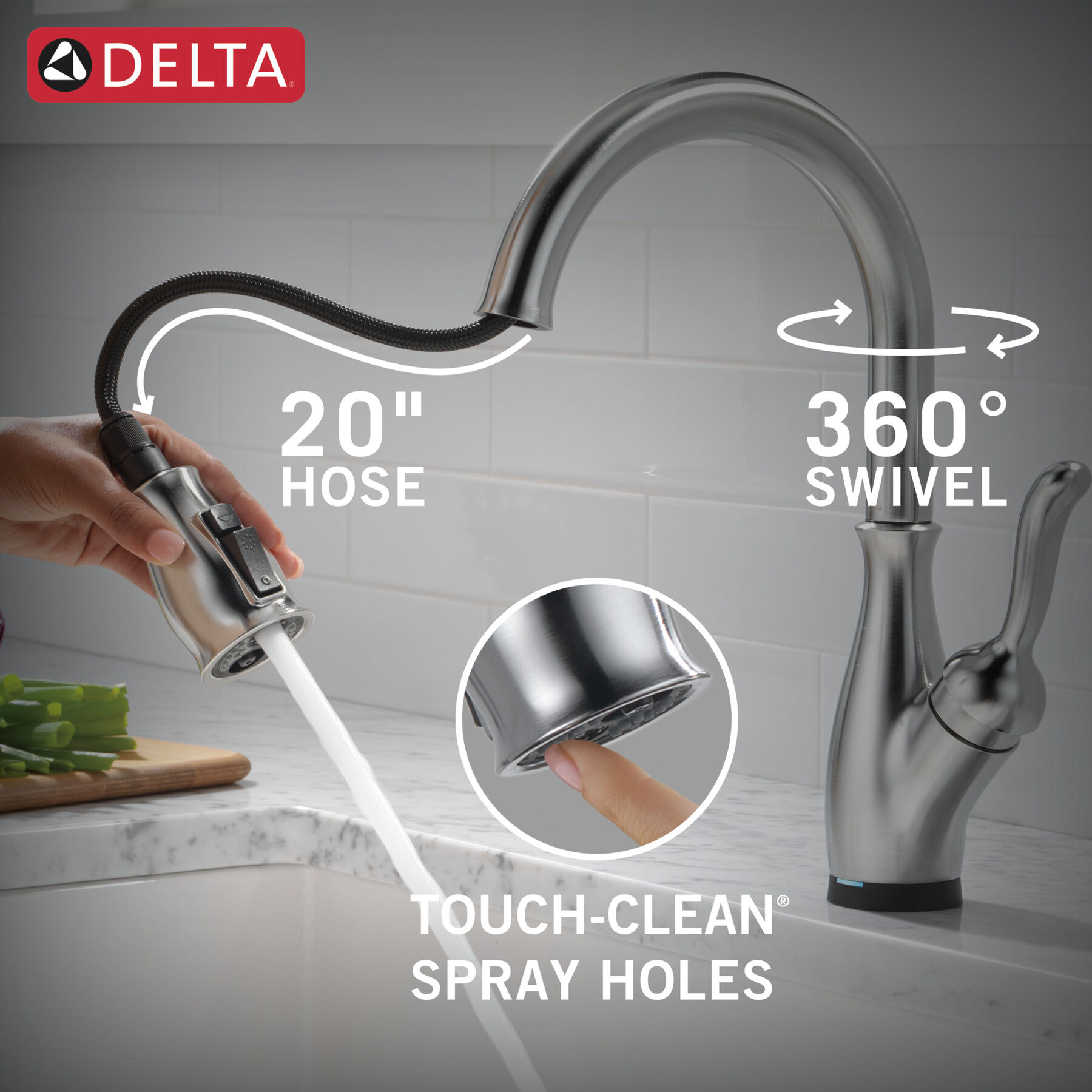 DELTA®

20"
HOSE

360°
SWIVEL

TOUCH-CLEAN®
SPRAY HOLES