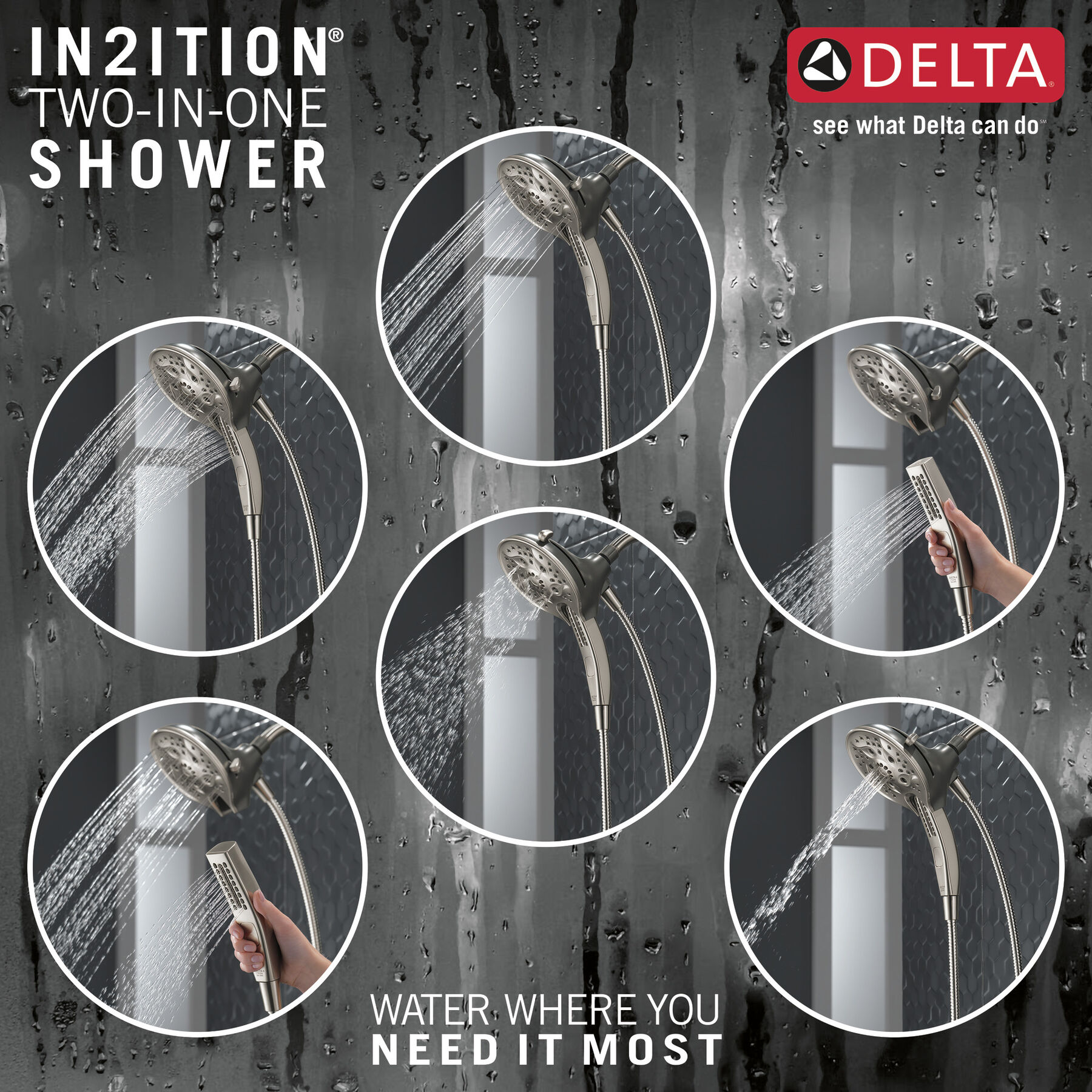 IN2ITION®
TWO-IN-ONE
SHOWER

DELTA®
see what Delta can do℠

WATER WHERE YOU
NEED IT MOST