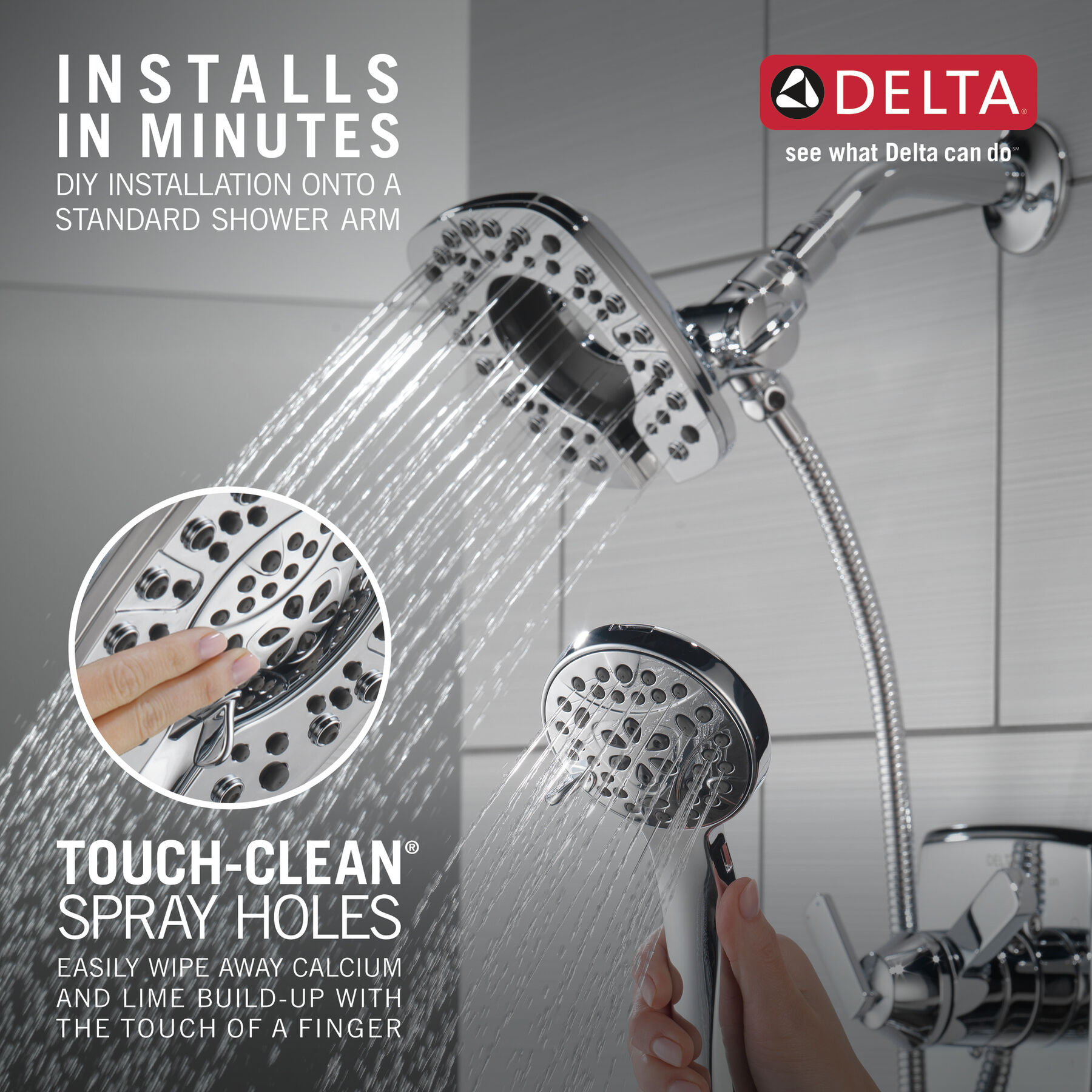 INSTALLS IN MINUTES
DIY INSTALLATION ONTO A STANDARD SHOWER ARM

DELTA®
see what Delta can do℠

TOUCH-CLEAN®
SPRAY HOLES
EASILY WIPE AWAY CALCIUM AND LIME BUILD-UP WITH THE TOUCH OF A FINGER