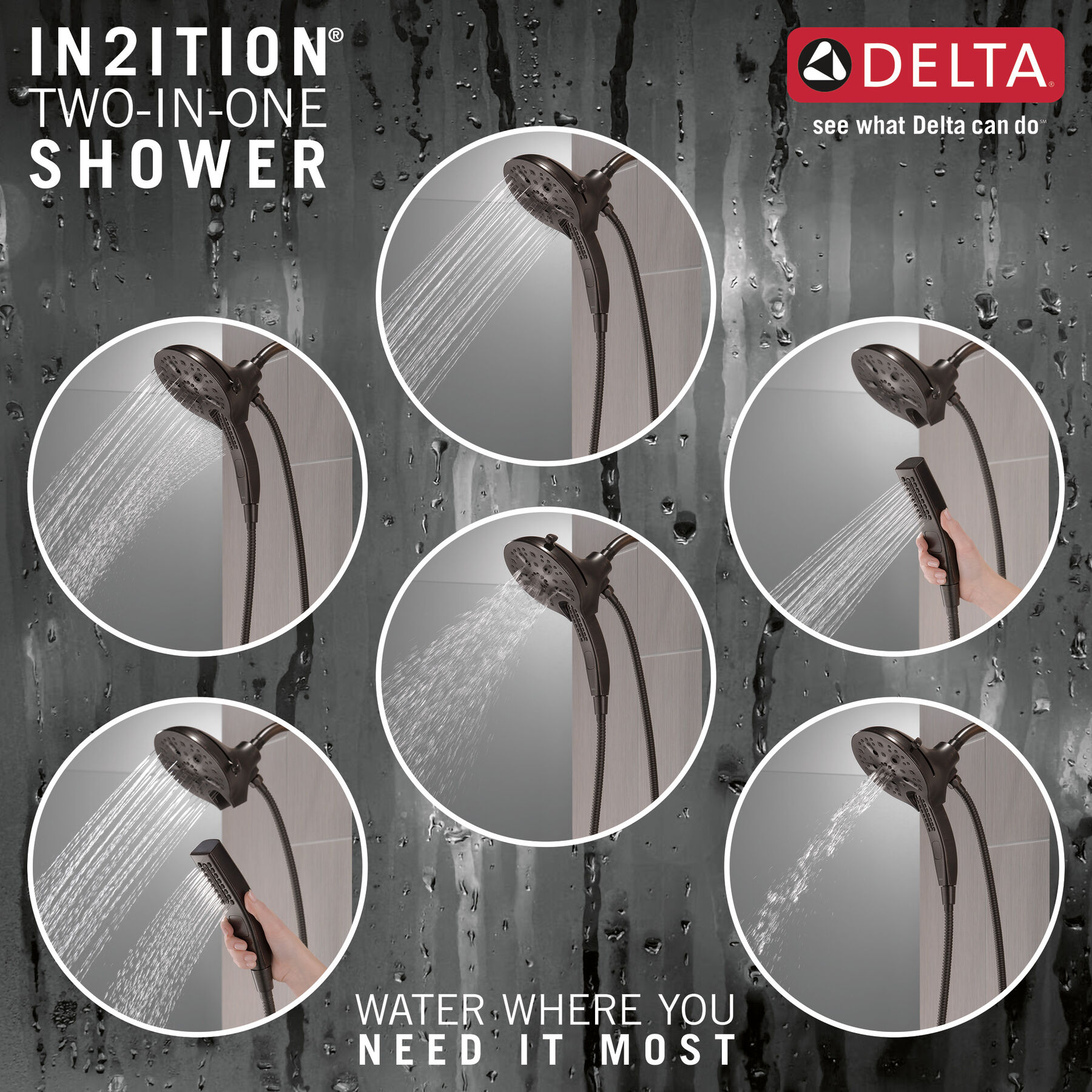 IN2ITION®
TWO-IN-ONE
SHOWER

DELTA®
see what Delta can do℠

WATER WHERE YOU
NEED IT MOST