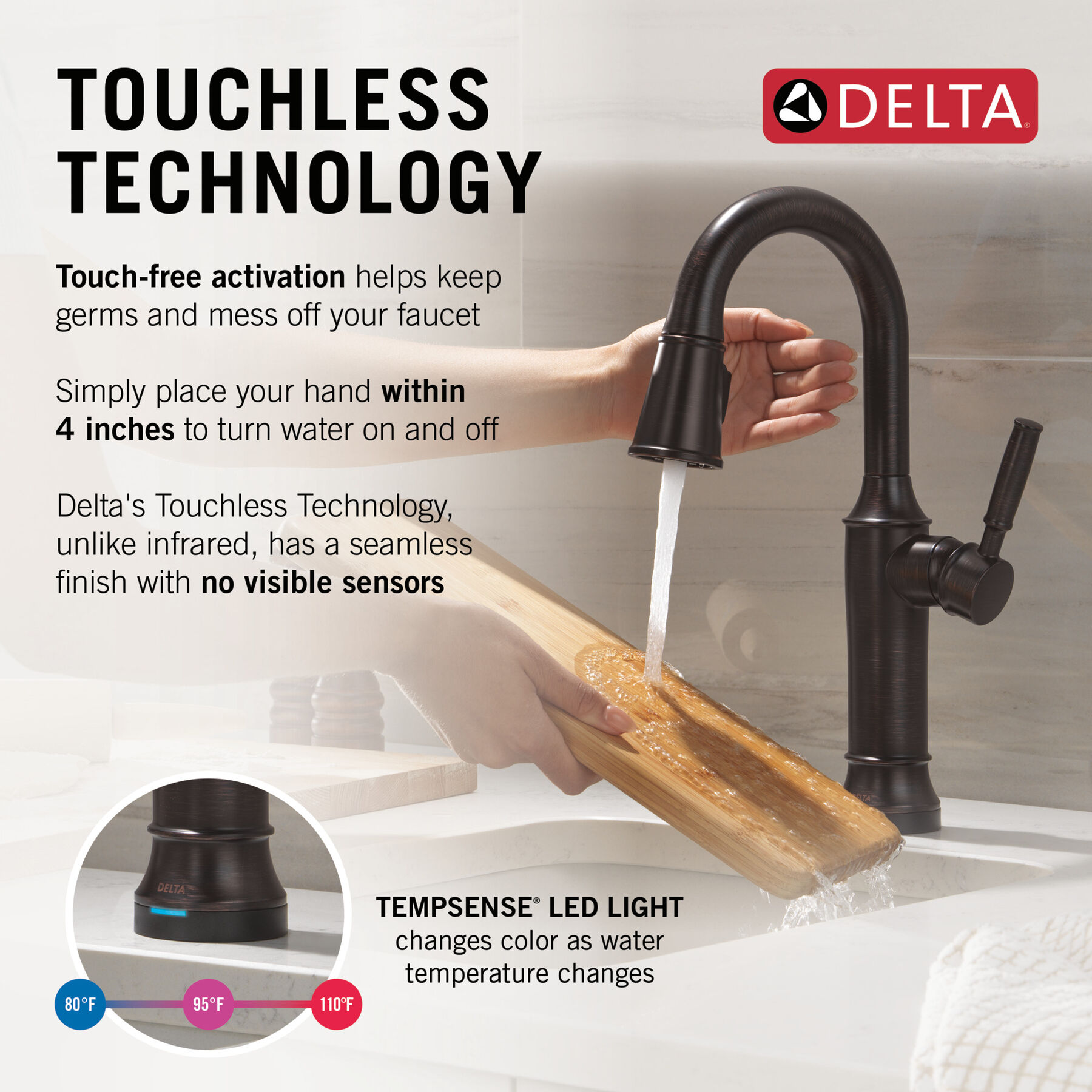 TOUCHLESS TECHNOLOGY

DELTA®

Touch-free activation helps keep germs and mess off your faucet

Simply place your hand within 4 inches to turn water on and off

Delta's Touchless Technology, unlike infrared, has a seamless finish with no visible sensors

DELTA

DELTA

TEMPSENSE® LED LIGHT
changes color as water temperature changes

80°F
95°F
110°F