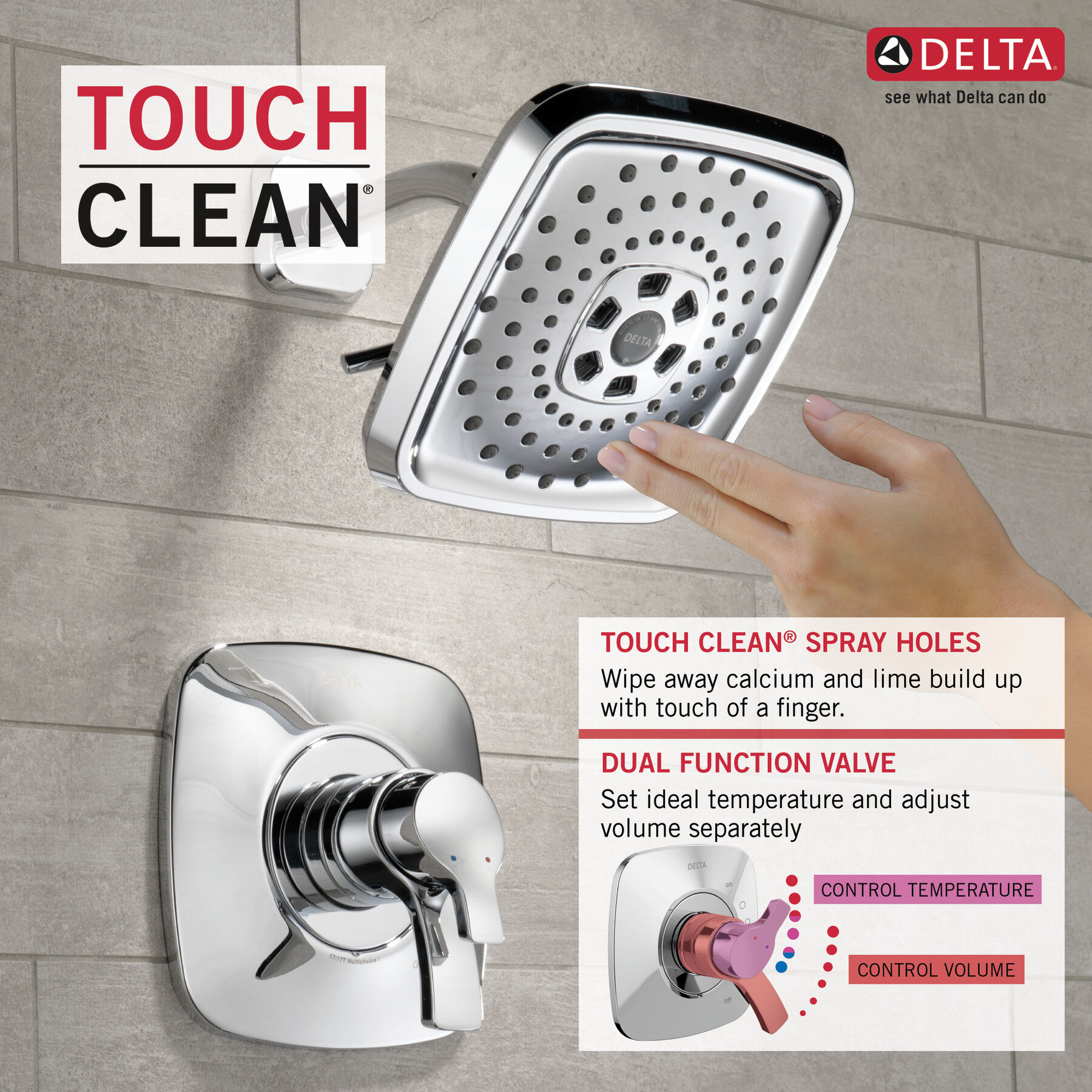 TOUCH CLEAN®

DELTA
see what Delta can do

DELTA

DELTA

17/17T Multichoice

TOUCH CLEAN® SPRAY HOLES
Wipe away calcium and lime build up with touch of a finger.

DUAL FUNCTION VALVE
Set ideal temperature and adjust volume separately

DELTA
on
off

CONTROL TEMPERATURE
CONTROL VOLUME