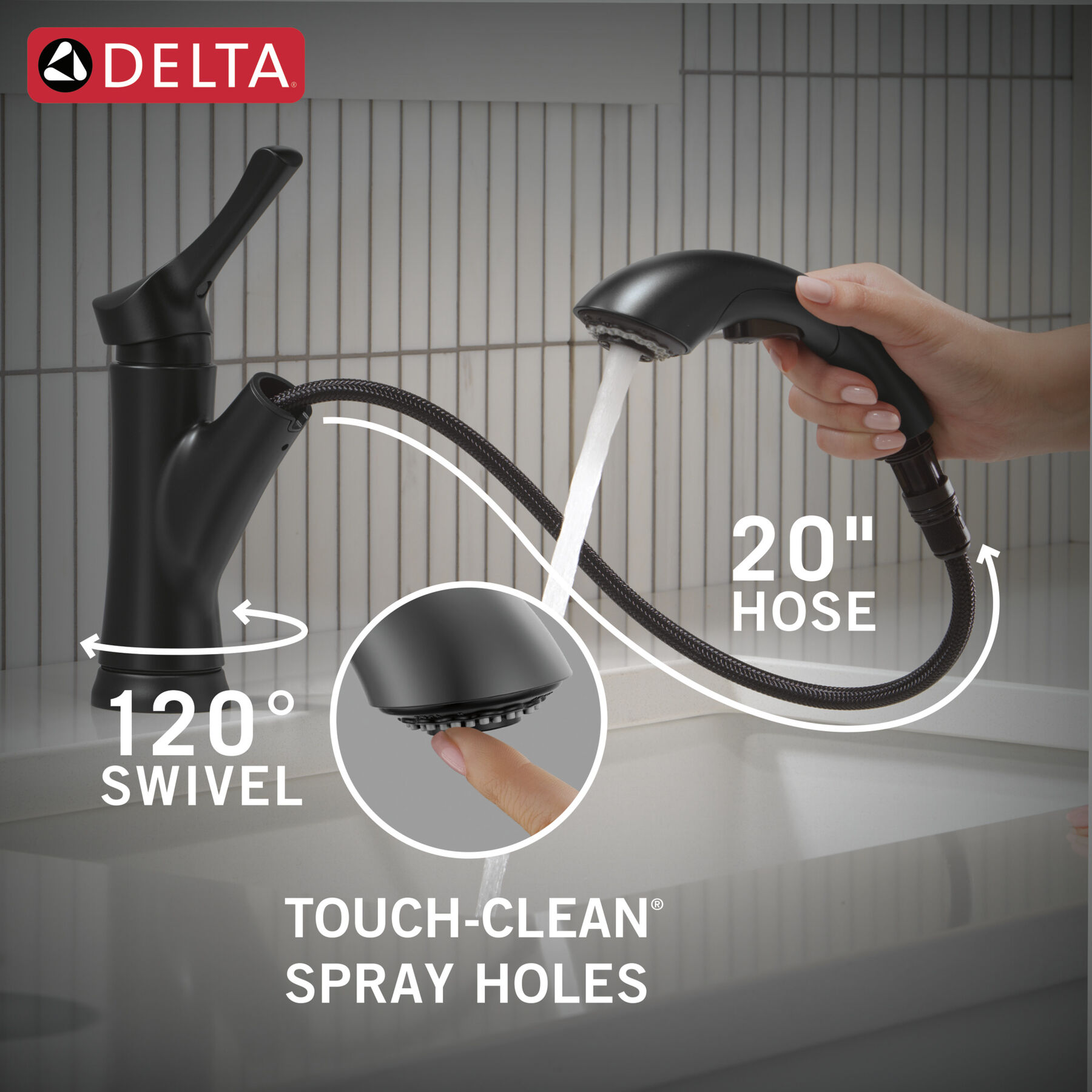 DELTA®

20"
HOSE

120°
SWIVEL

TOUCH-CLEAN®
SPRAY HOLES