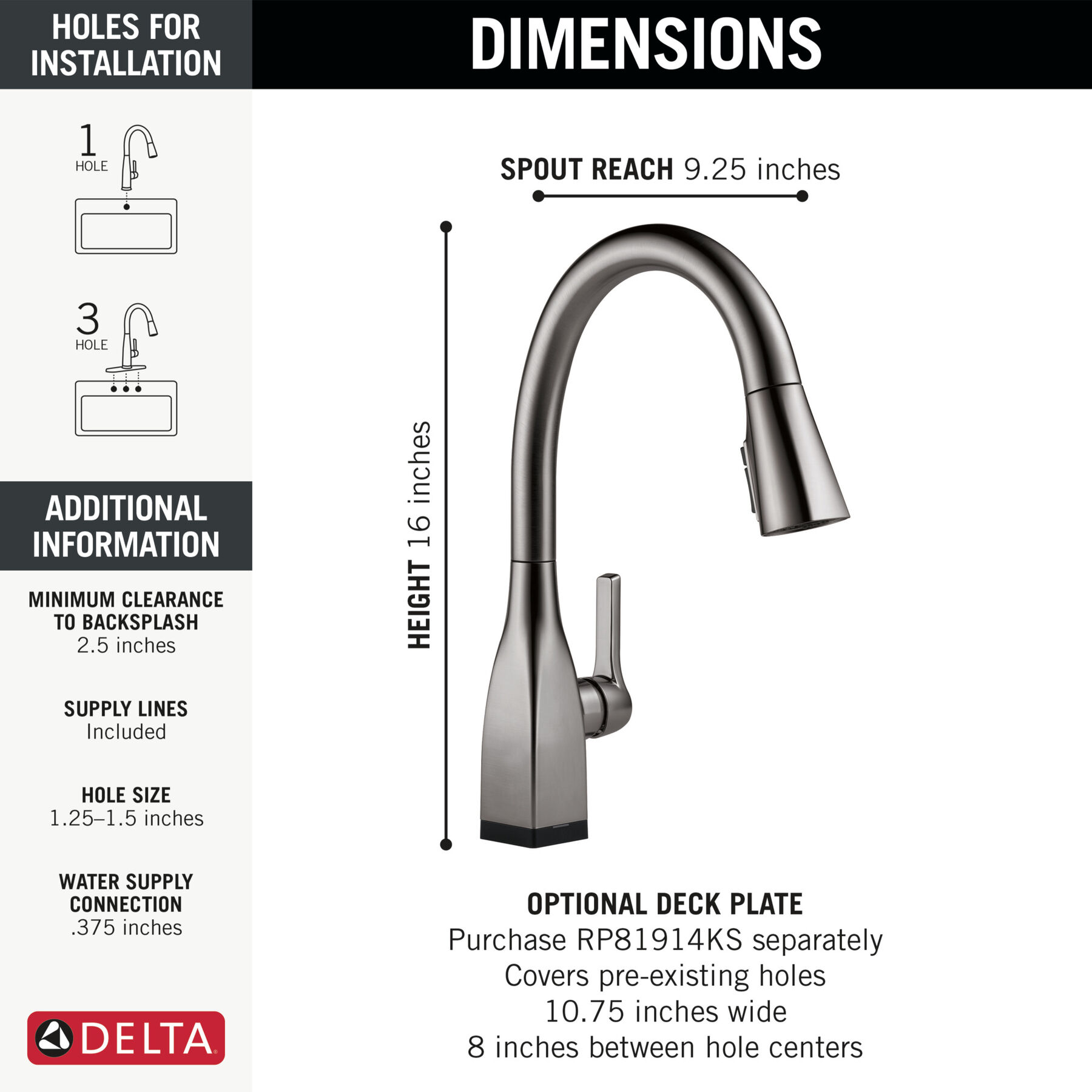 HOLES FOR INSTALLATION

1 HOLE

3 HOLE

ADDITIONAL INFORMATION

MINIMUM CLEARANCE TO BACKSPLASH
2.5 inches

SUPPLY LINES
Included

HOLE SIZE
1.25–1.5 inches

WATER SUPPLY CONNECTION
.375 inches

DELTA

DIMENSIONS

SPOUT REACH 9.25 inches

HEIGHT 16 inches

OPTIONAL DECK PLATE
Purchase RP81914KS separately
Covers pre-existing holes
10.75 inches wide
8 inches between hole centers