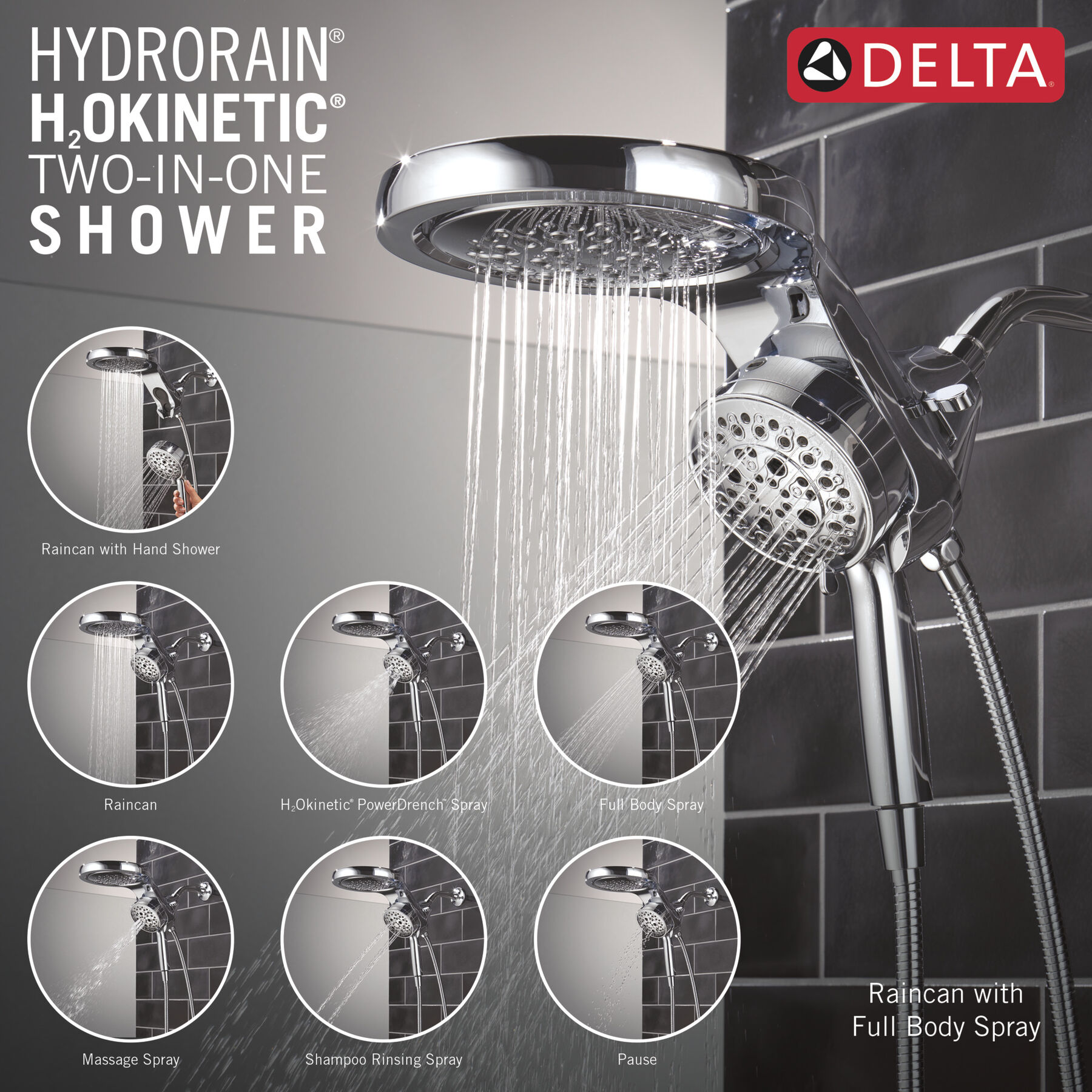 HYDRORAIN®
$H_2$OKINETIC®
TWO-IN-ONE
SHOWER

DELTA®

Raincan with Hand Shower

Raincan

$H_2$Okinetic® PowerDrench™ Spray

Full Body Spray

Massage Spray

Shampoo Rinsing Spray

Pause

Raincan with Full Body Spray