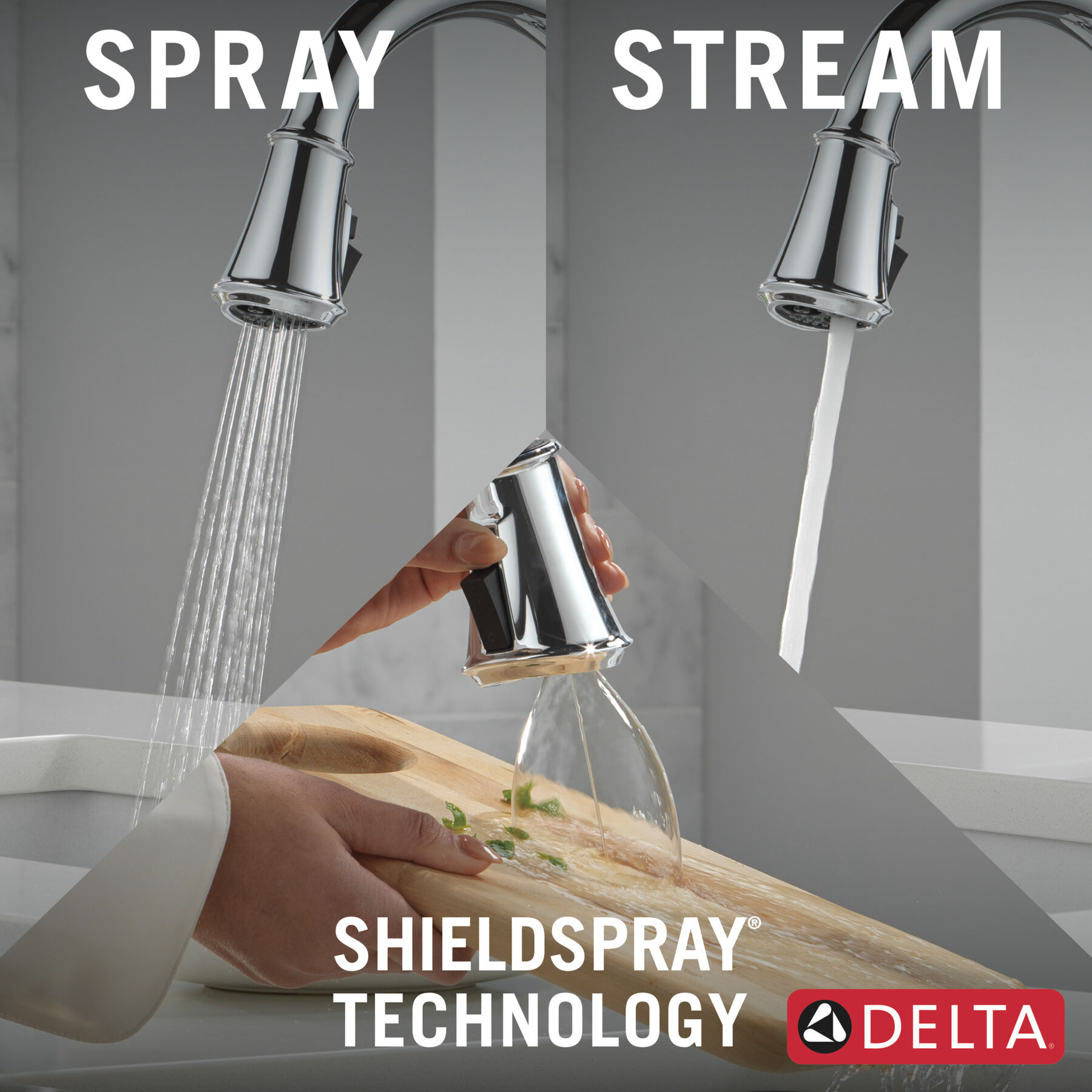 SPRAY

STREAM

SHIELDSPRAY®
TECHNOLOGY

DELTA®