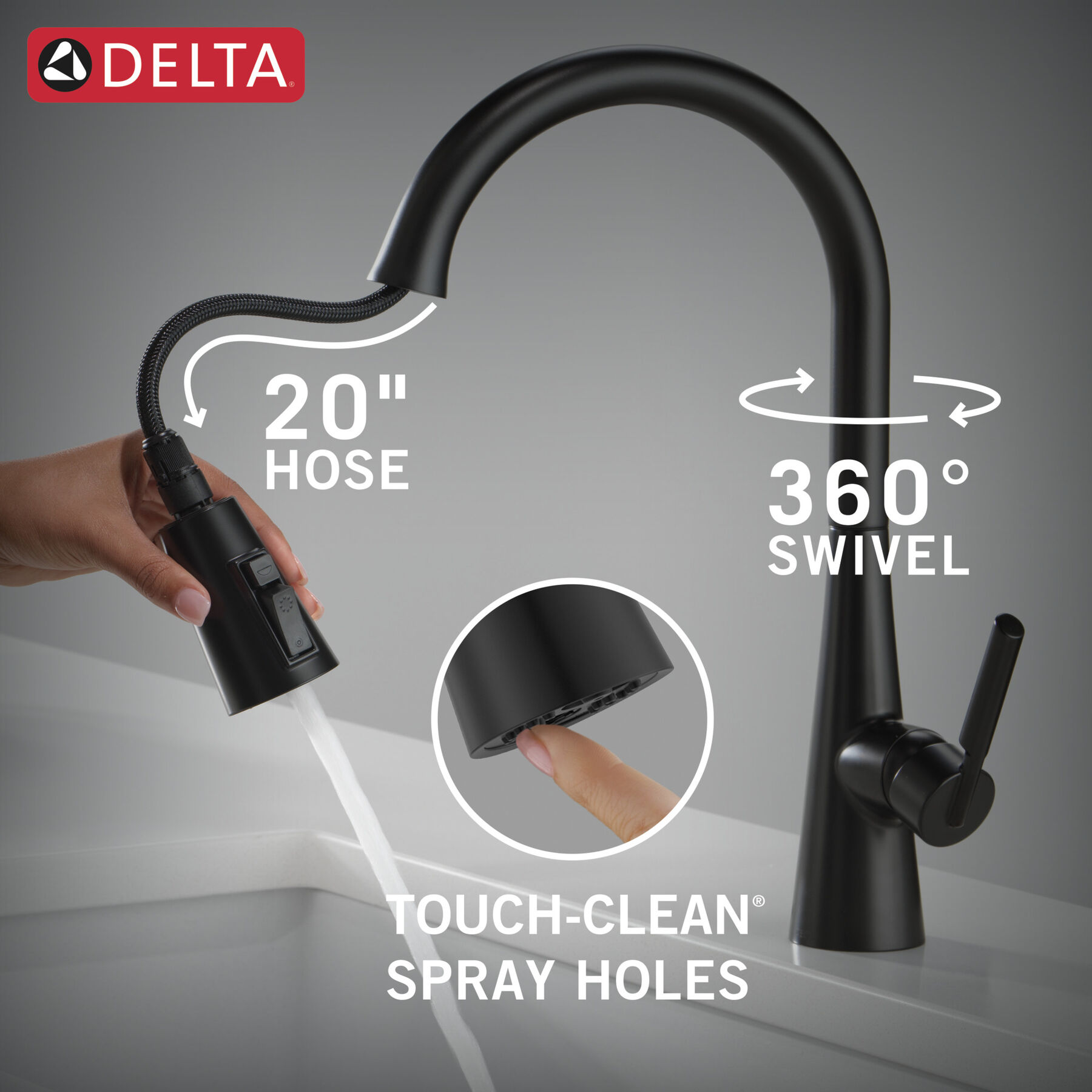 DELTA®

20"
HOSE

360°
SWIVEL

TOUCH-CLEAN®
SPRAY HOLES