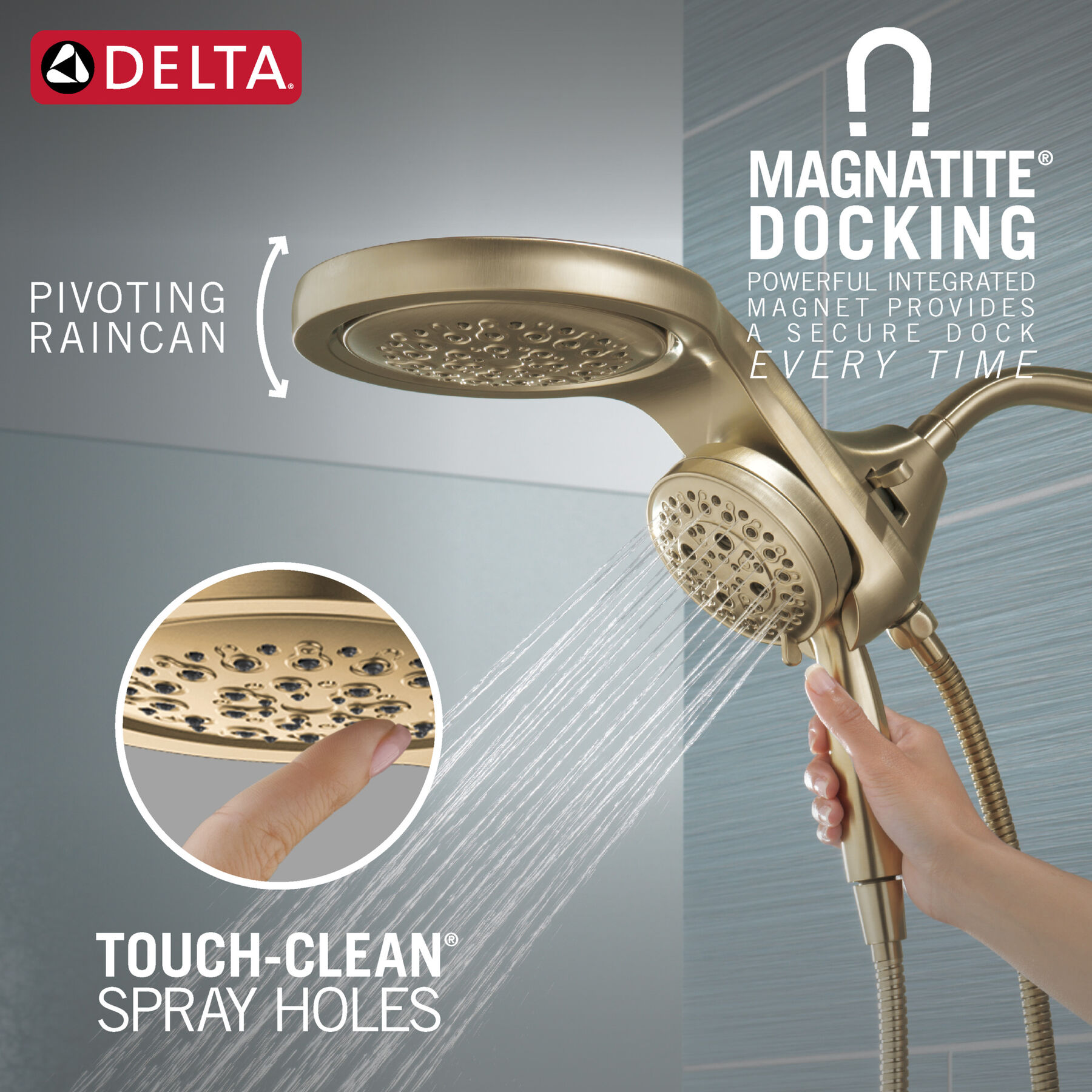 DELTA®

MAGNATITE®
DOCKING
POWERFUL INTEGRATED MAGNET PROVIDES A SECURE DOCK EVERY TIME

PIVOTING RAINCAN

TOUCH-CLEAN®
SPRAY HOLES