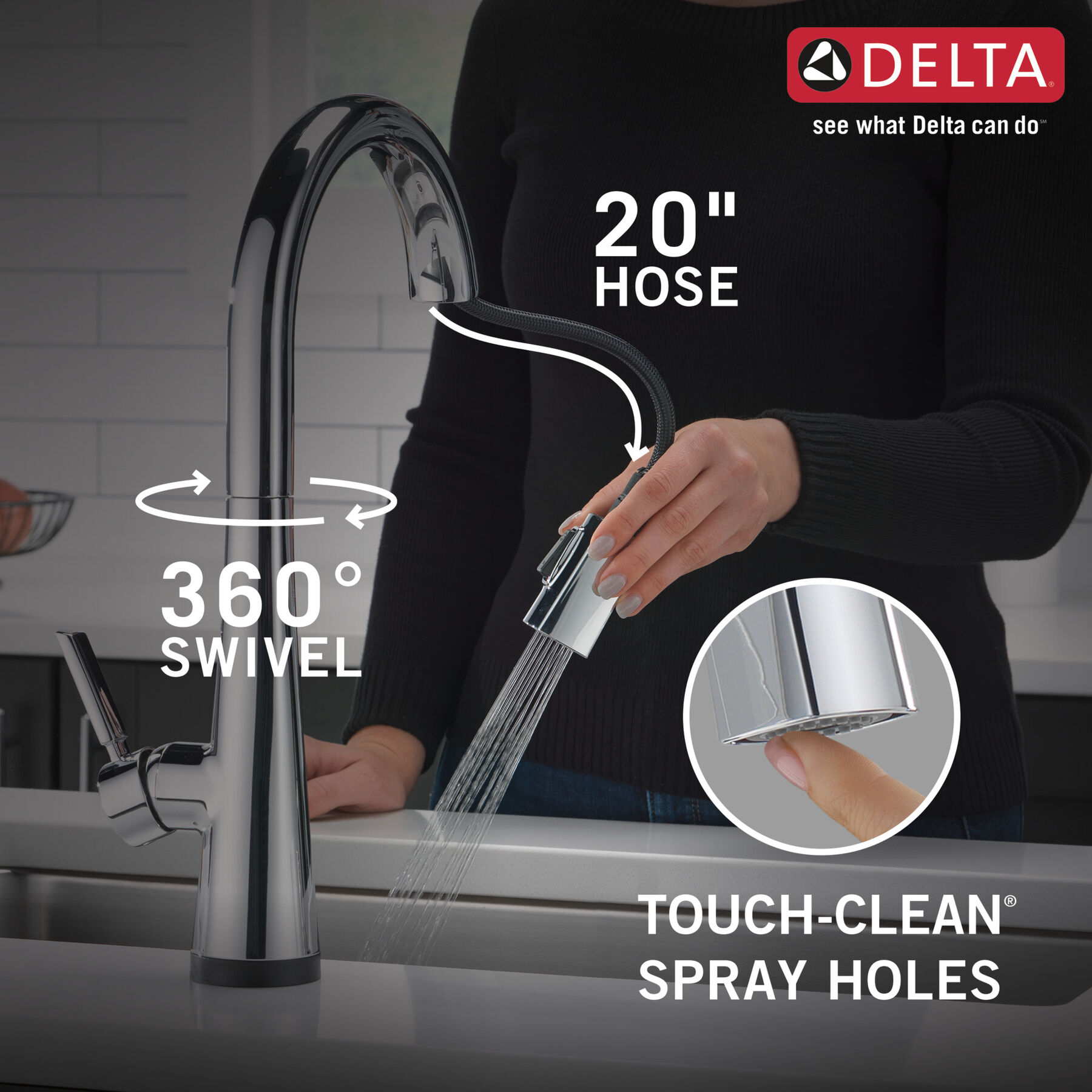 DELTA®
see what Delta can do℠

20"
HOSE

360°
SWIVEL

TOUCH-CLEAN®
SPRAY HOLES