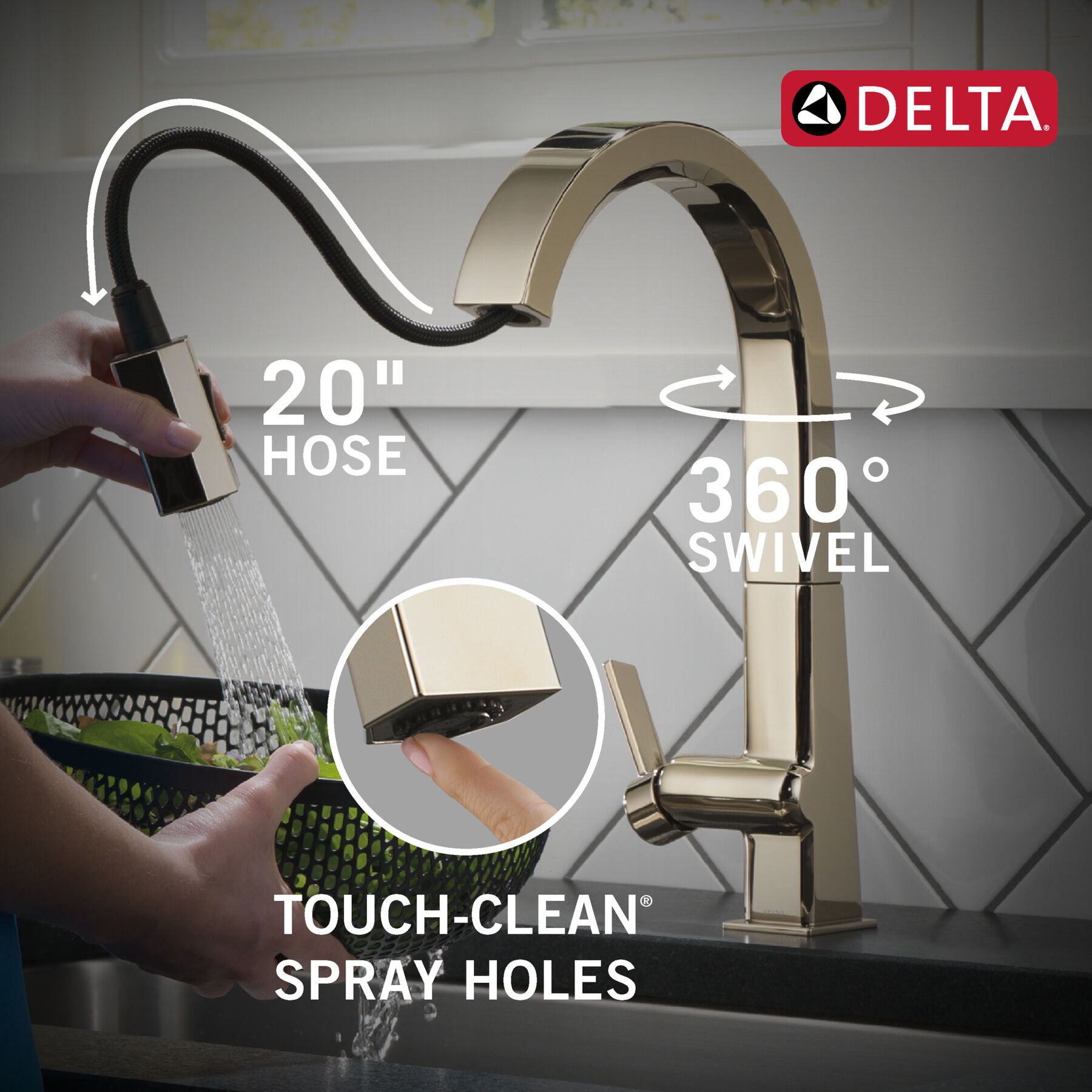 DELTA®

20" HOSE

360° SWIVEL

TOUCH-CLEAN® SPRAY HOLES