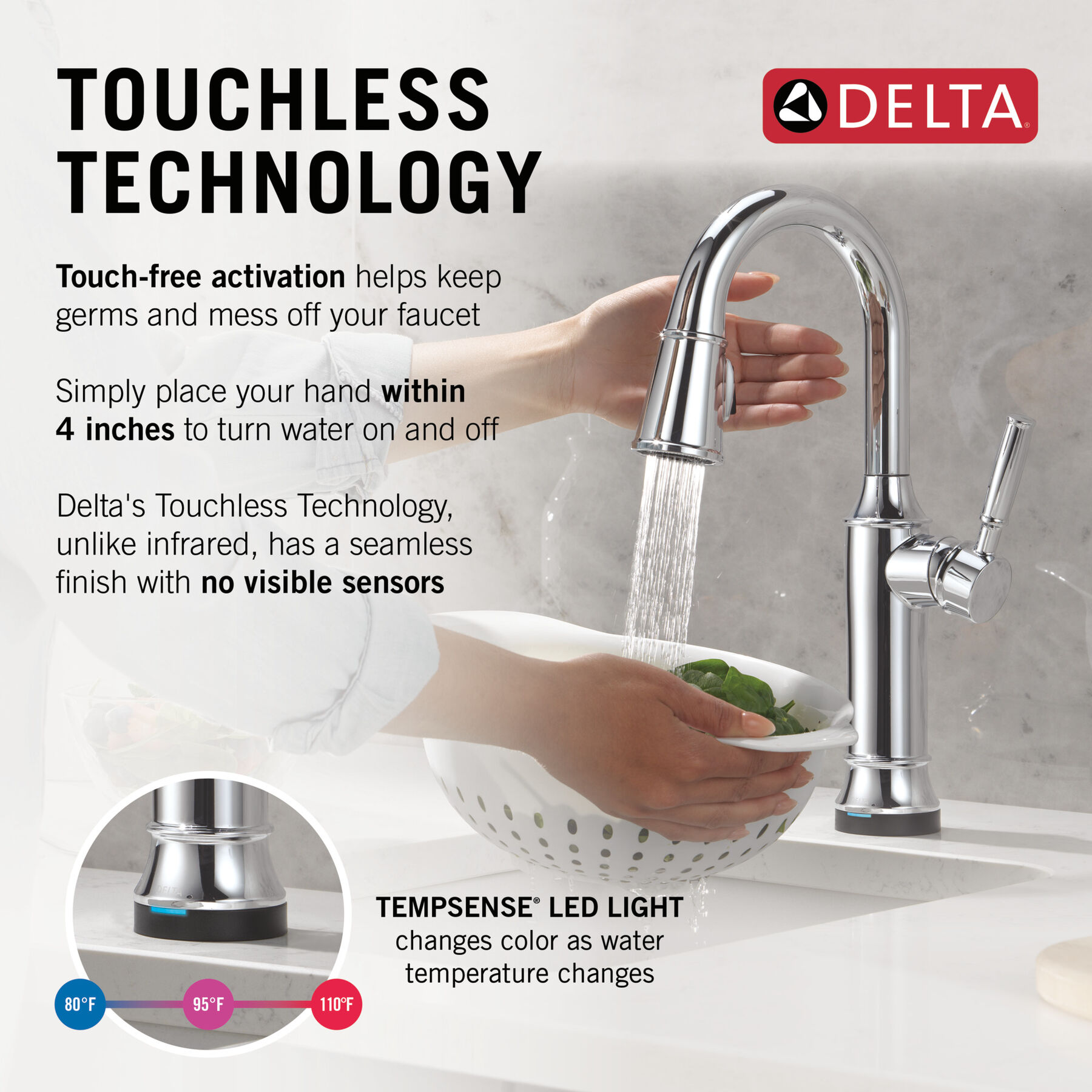 TOUCHLESS TECHNOLOGY

DELTA®

Touch-free activation helps keep germs and mess off your faucet

Simply place your hand within 4 inches to turn water on and off

Delta's Touchless Technology, unlike infrared, has a seamless finish with no visible sensors

TEMPSENSE® LED LIGHT changes color as water temperature changes

80°F

95°F

110°F