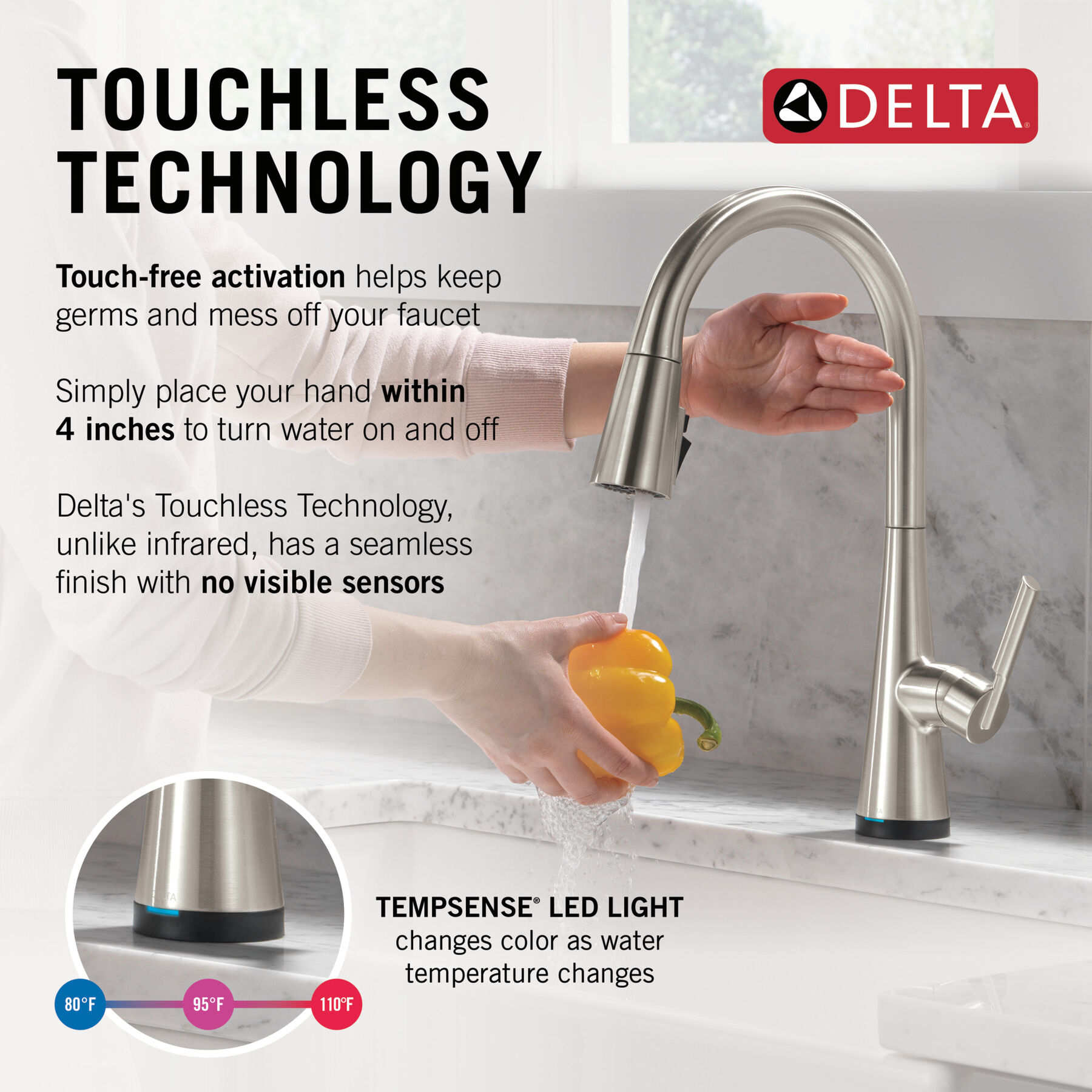 TOUCHLESS TECHNOLOGY

DELTA®

Touch-free activation helps keep germs and mess off your faucet

Simply place your hand within 4 inches to turn water on and off

Delta's Touchless Technology, unlike infrared, has a seamless finish with no visible sensors

TEMPSENSE® LED LIGHT
changes color as water temperature changes

80°F
95°F
110°F