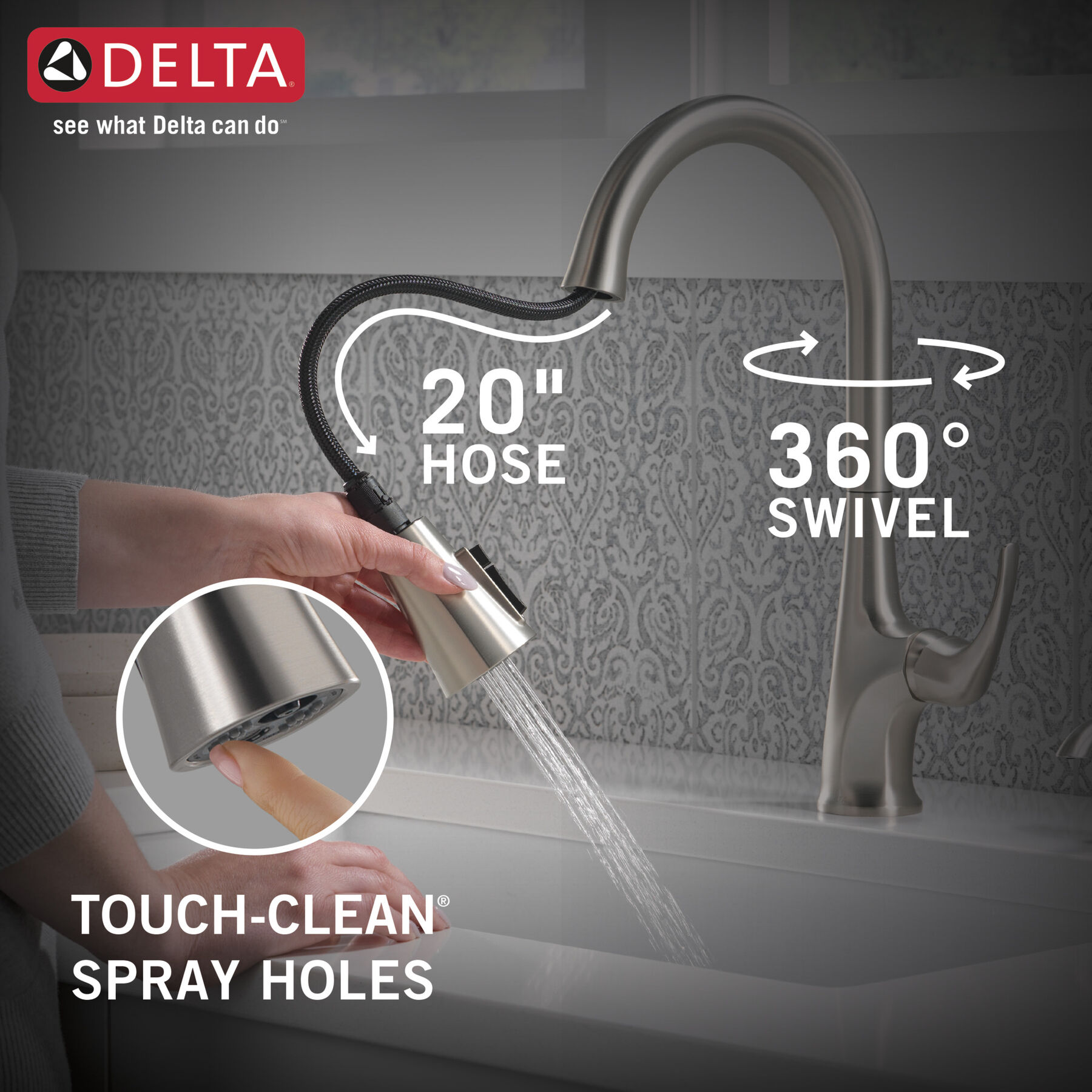 DELTA®
see what Delta can do℠

20" HOSE

360° SWIVEL

TOUCH-CLEAN® SPRAY HOLES