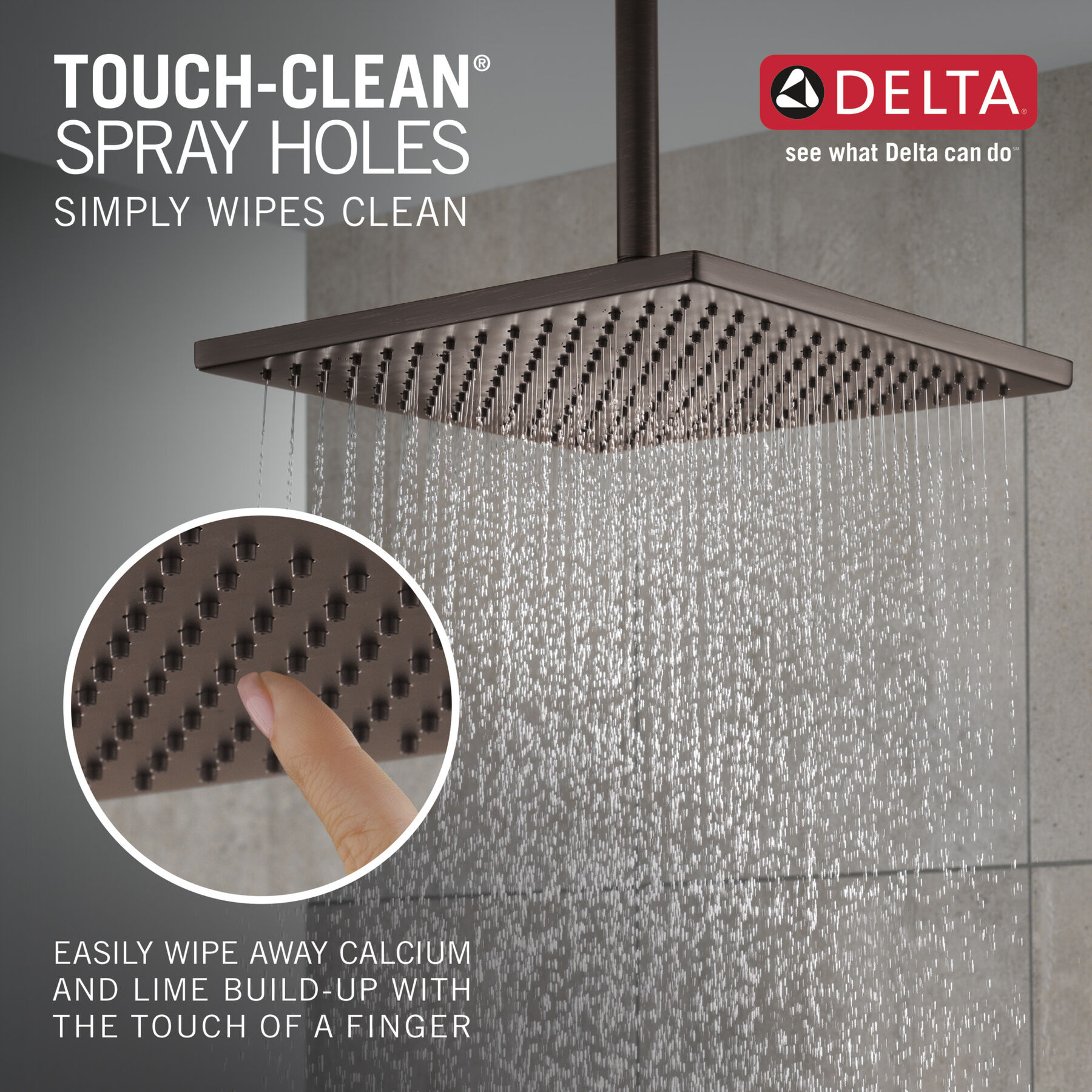 TOUCH-CLEAN®
SPRAY HOLES
SIMPLY WIPES CLEAN

DELTA®
see what Delta can do℠

EASILY WIPE AWAY CALCIUM AND LIME BUILD-UP WITH THE TOUCH OF A FINGER