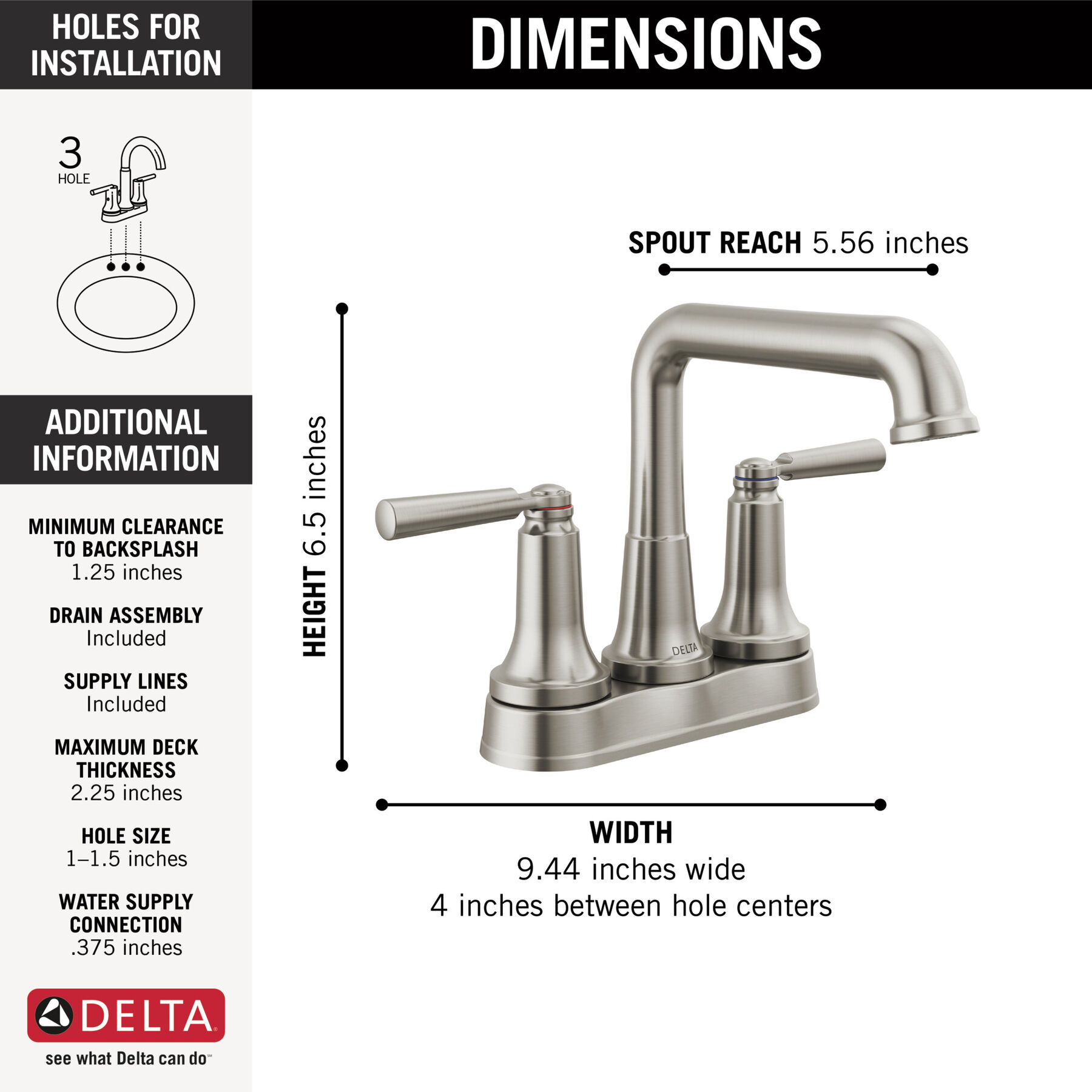 HOLES FOR INSTALLATION

3
HOLE

ADDITIONAL INFORMATION

MINIMUM CLEARANCE TO BACKSPLASH
1.25 inches

DRAIN ASSEMBLY
Included

SUPPLY LINES
Included

MAXIMUM DECK THICKNESS
2.25 inches

HOLE SIZE
1–1.5 inches

WATER SUPPLY CONNECTION
.375 inches

DELTA
see what Delta can do℠

DIMENSIONS

SPOUT REACH 5.56 inches

HEIGHT 6.5 inches

DELTA

WIDTH
9.44 inches wide
4 inches between hole centers