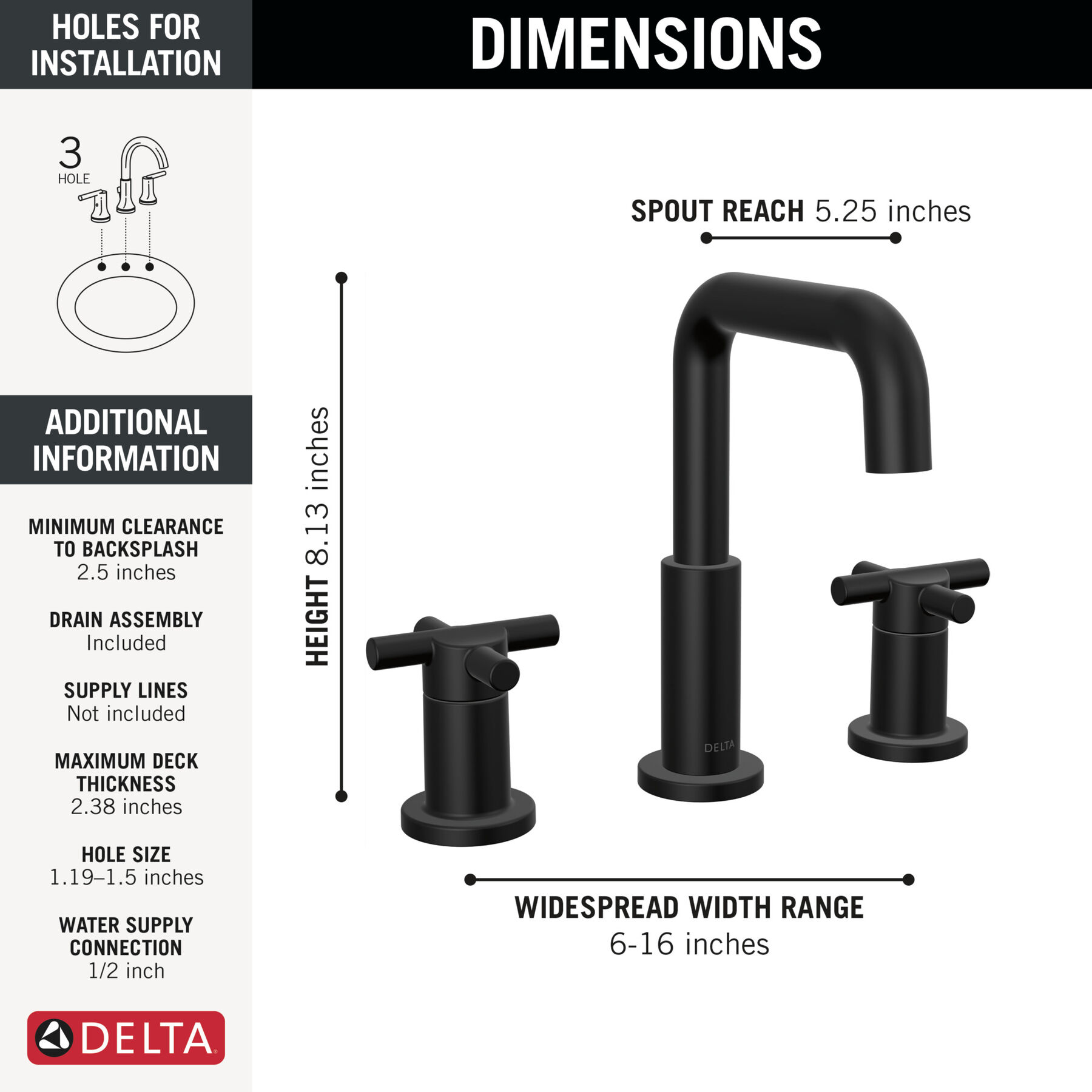 HOLES FOR INSTALLATION

3
HOLE

ADDITIONAL INFORMATION

MINIMUM CLEARANCE TO BACKSPLASH
2.5 inches

DRAIN ASSEMBLY
Included

SUPPLY LINES
Not included

MAXIMUM DECK THICKNESS
2.38 inches

HOLE SIZE
1.19–1.5 inches

WATER SUPPLY CONNECTION
1/2 inch

DELTA

DIMENSIONS

SPOUT REACH 5.25 inches

HEIGHT 8.13 inches

DELTA

WIDESPREAD WIDTH RANGE
6-16 inches