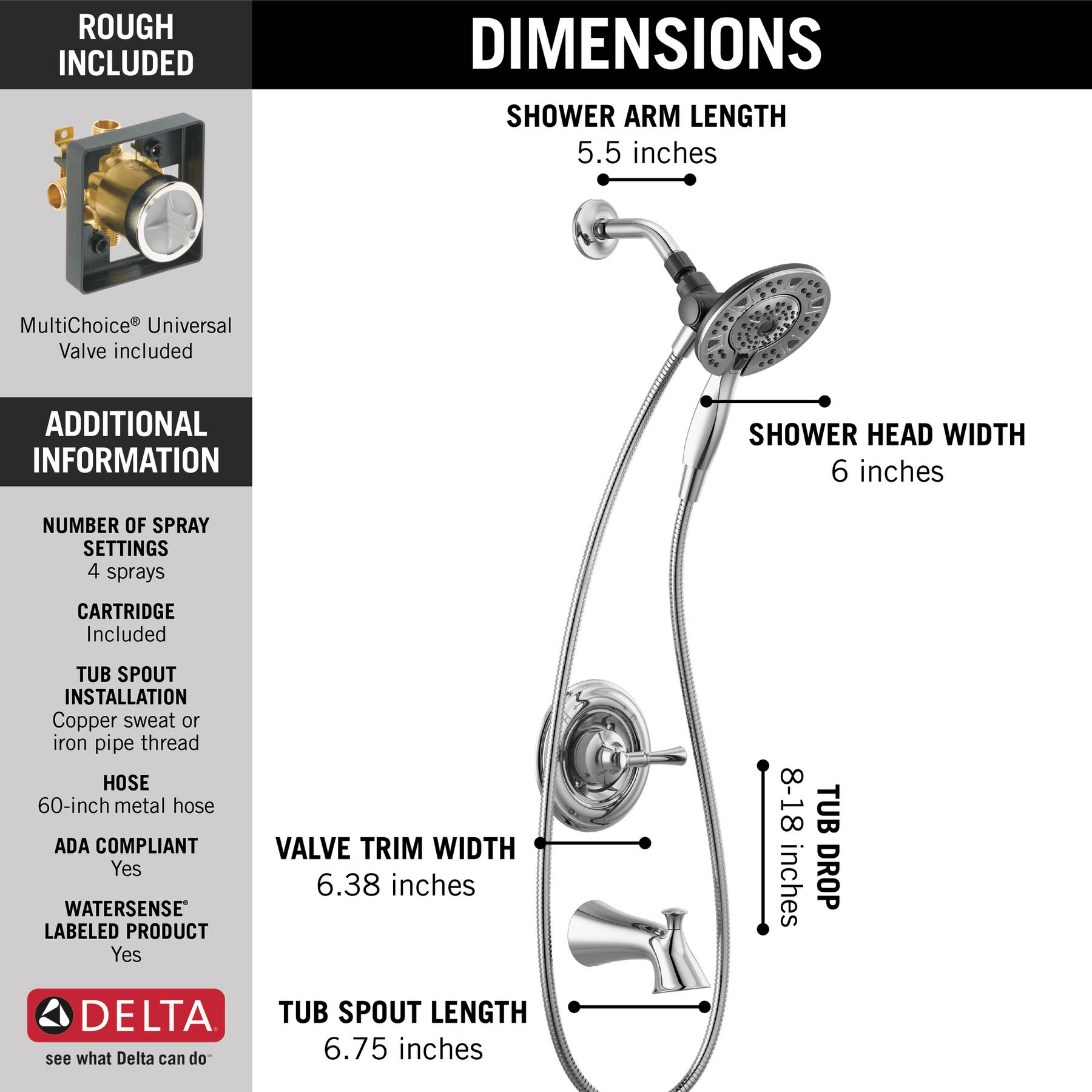 ROUGH INCLUDED

MultiChoice® Universal Valve included

ADDITIONAL INFORMATION

NUMBER OF SPRAY SETTINGS
4 sprays

CARTRIDGE
Included

TUB SPOUT INSTALLATION
Copper sweat or iron pipe thread

HOSE
60-inch metal hose

ADA COMPLIANT
Yes

WATERSENSE® LABELED PRODUCT
Yes

DELTA®
see what Delta can do℠

DIMENSIONS

SHOWER ARM LENGTH
5.5 inches

SHOWER HEAD WIDTH
6 inches

TUB DROP
8-18 inches

VALVE TRIM WIDTH
6.38 inches

TUB SPOUT LENGTH
6.75 inches