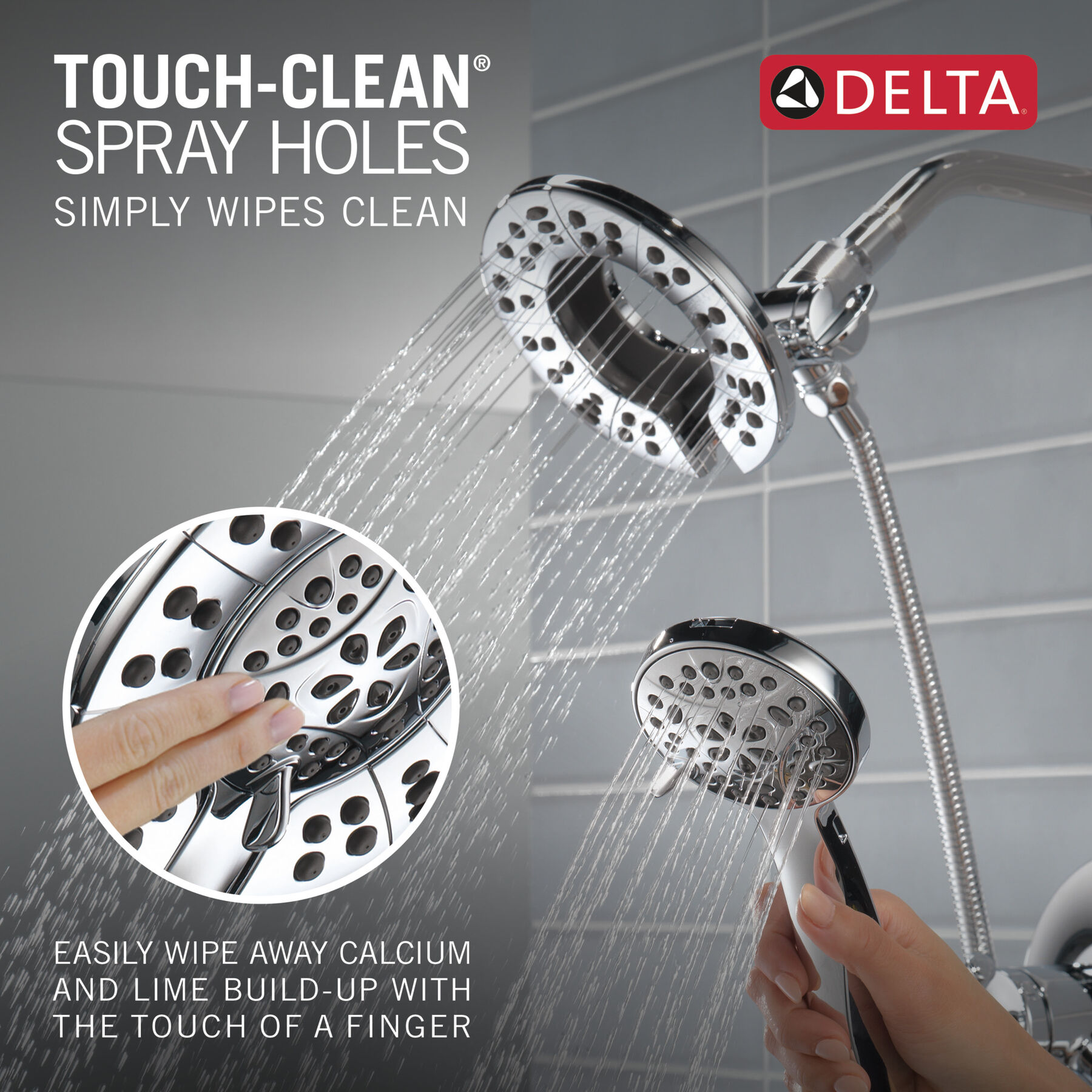 TOUCH-CLEAN®
SPRAY HOLES
SIMPLY WIPES CLEAN

DELTA®

EASILY WIPE AWAY CALCIUM AND LIME BUILD-UP WITH THE TOUCH OF A FINGER