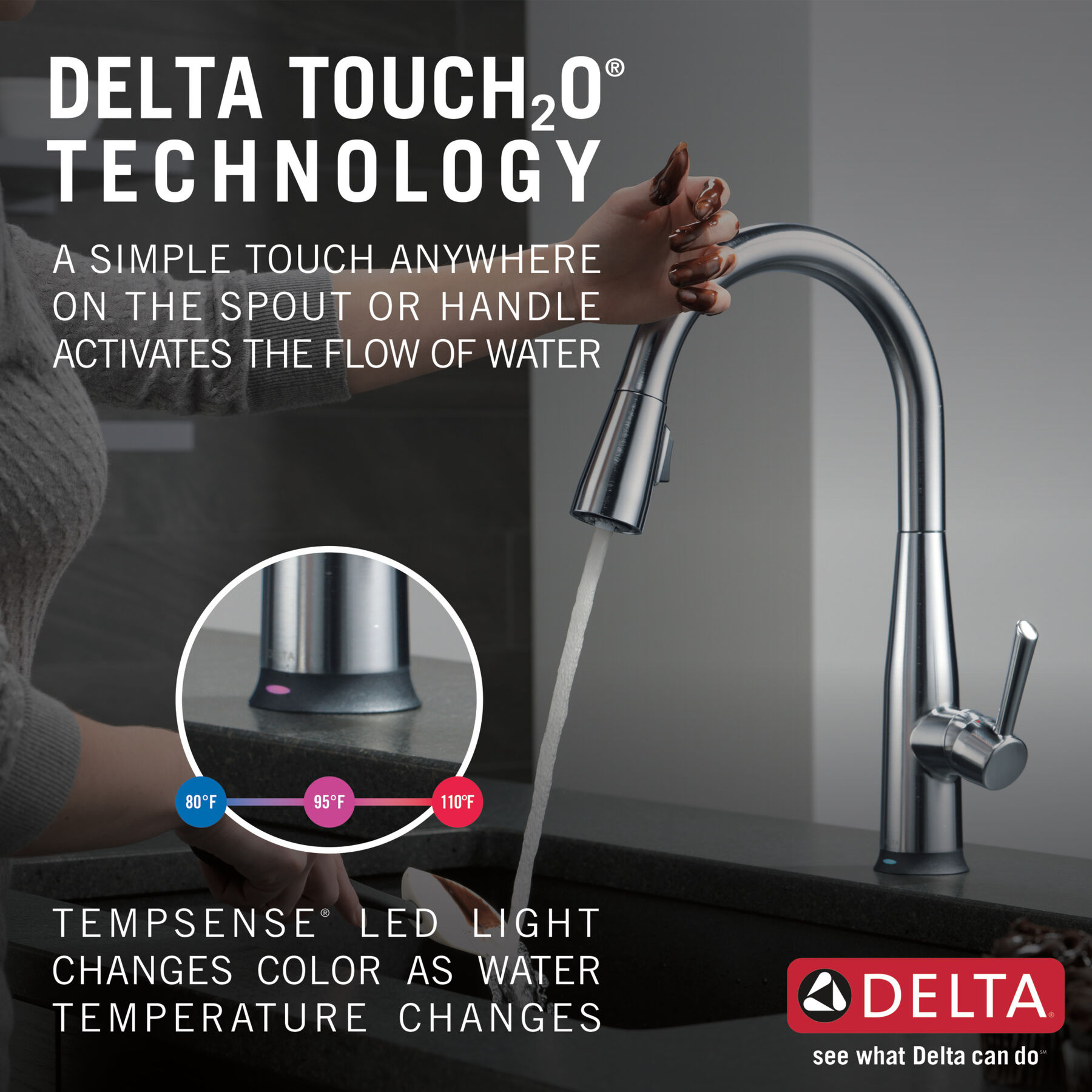 DELTA TOUCH$_2$O® TECHNOLOGY

A SIMPLE TOUCH ANYWHERE ON THE SPOUT OR HANDLE ACTIVATES THE FLOW OF WATER

80°F
95°F
110°F

TEMPSENSE® LED LIGHT CHANGES COLOR AS WATER TEMPERATURE CHANGES

DELTA®
see what Delta can do℠