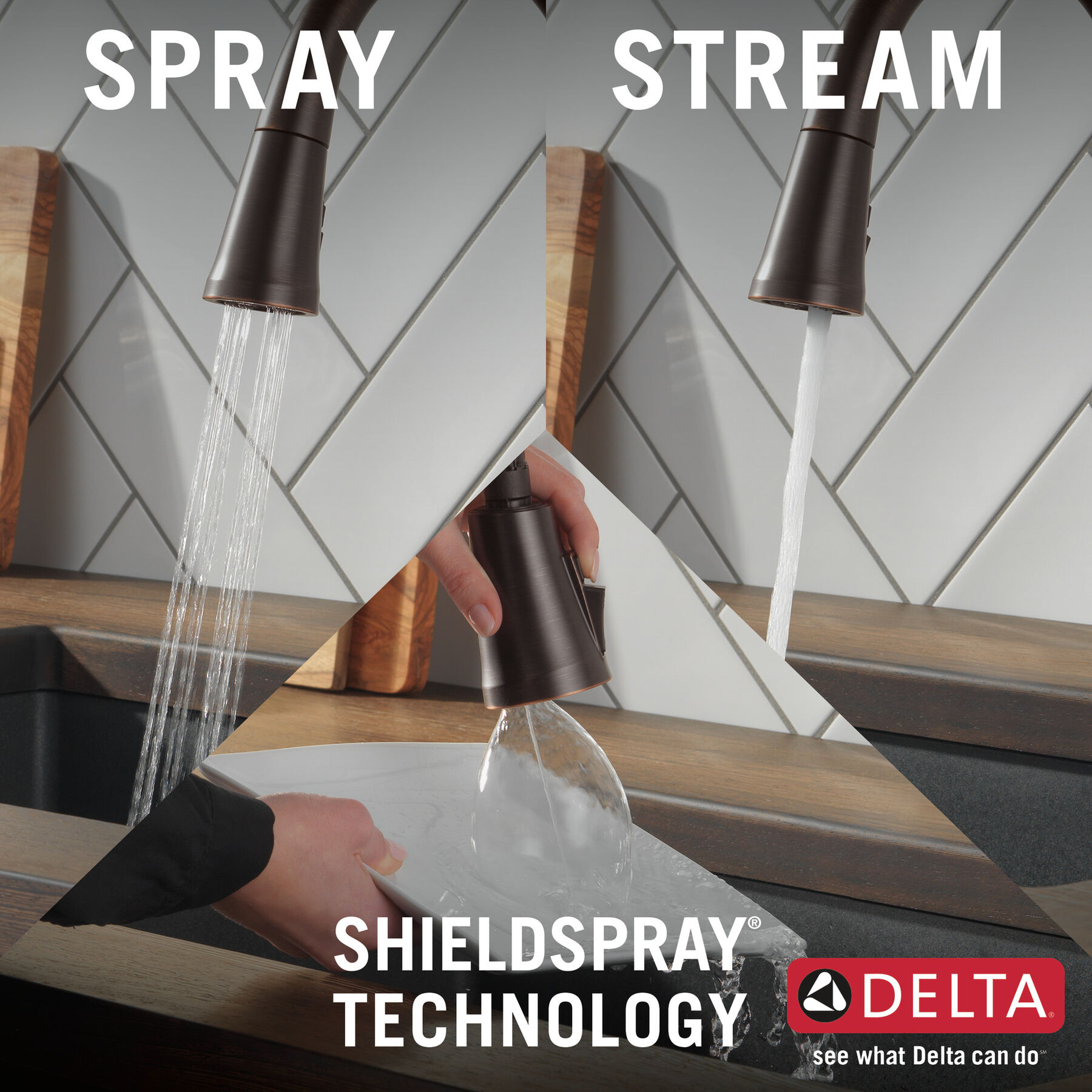 SPRAY

STREAM

SHIELDSPRAY®
TECHNOLOGY

DELTA®
see what Delta can do℠