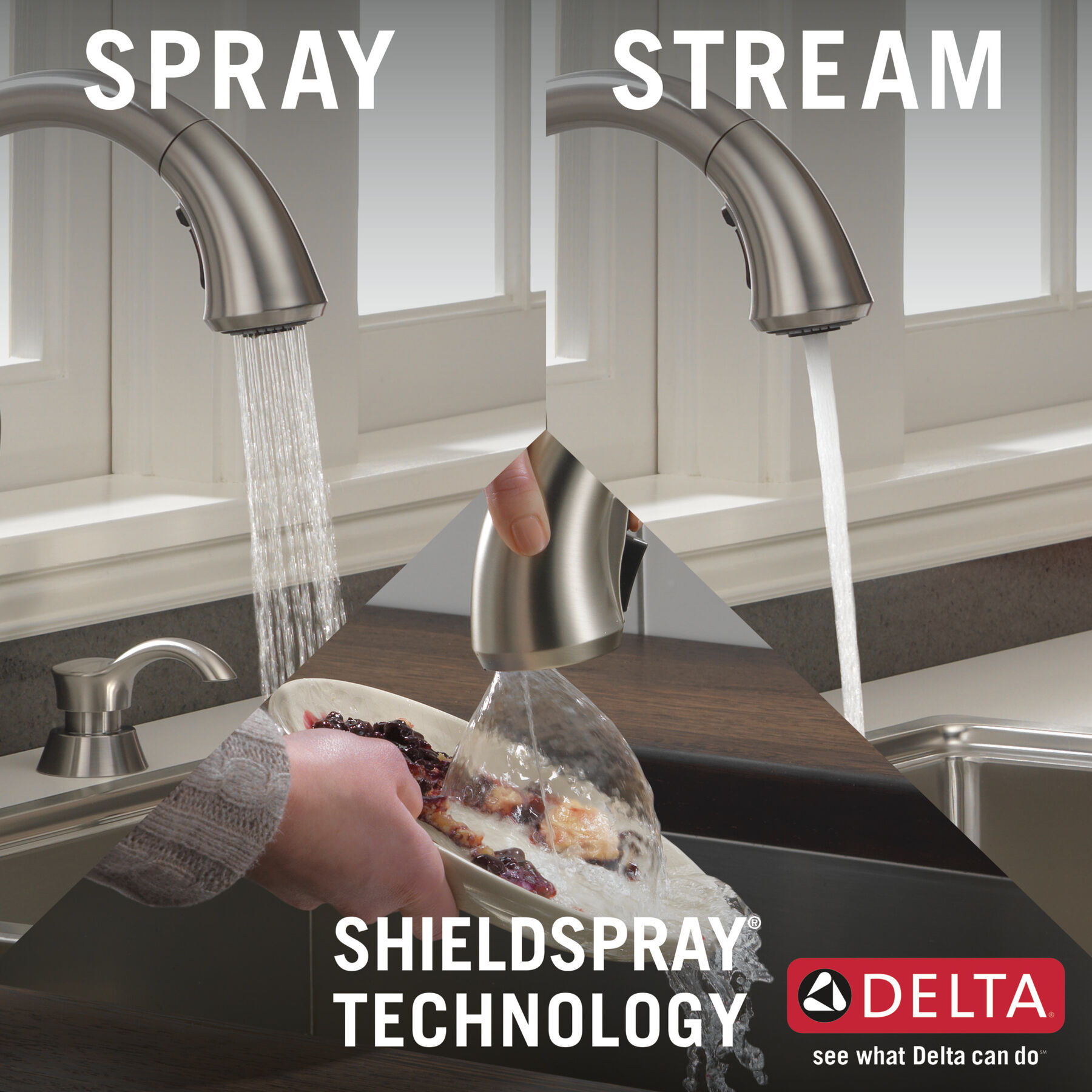 SPRAY

STREAM

SHIELDSPRAY®
TECHNOLOGY

DELTA®

see what Delta can do℠