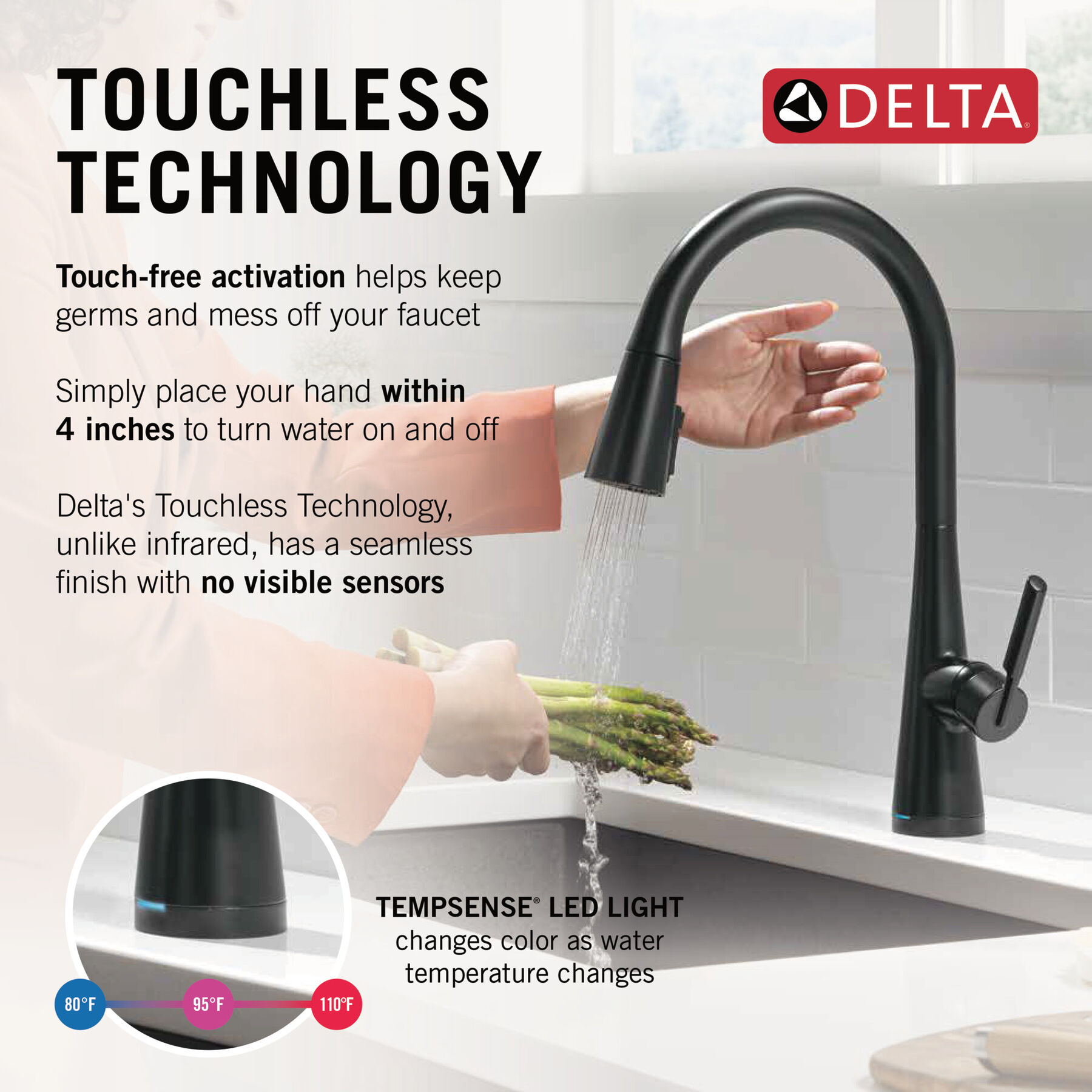 TOUCHLESS TECHNOLOGY

DELTA®

Touch-free activation helps keep germs and mess off your faucet

Simply place your hand within 4 inches to turn water on and off

Delta's Touchless Technology, unlike infrared, has a seamless finish with no visible sensors

TEMPSENSE® LED LIGHT
changes color as water temperature changes

80°F

95°F

110°F