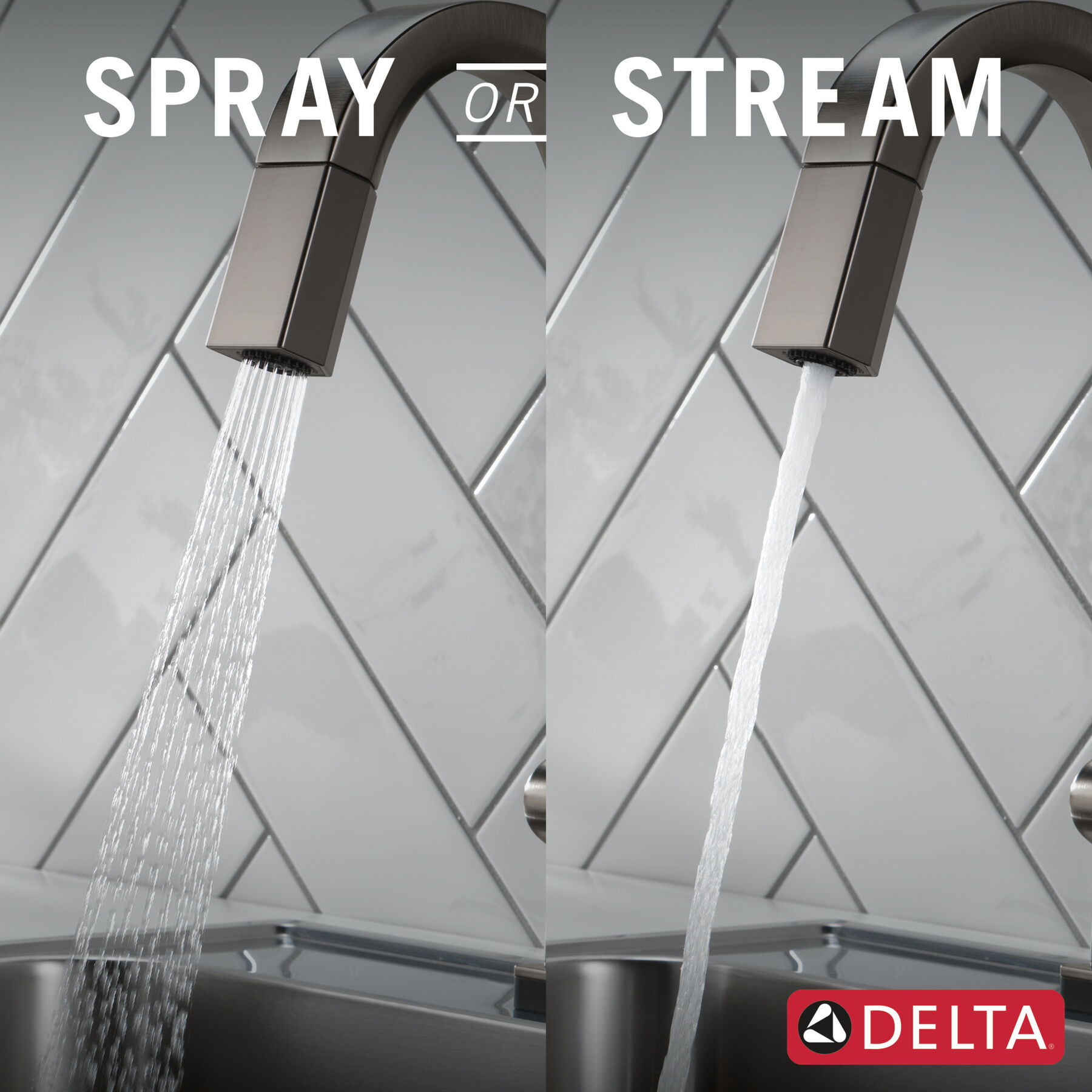 SPRAY OR STREAM

DELTA®