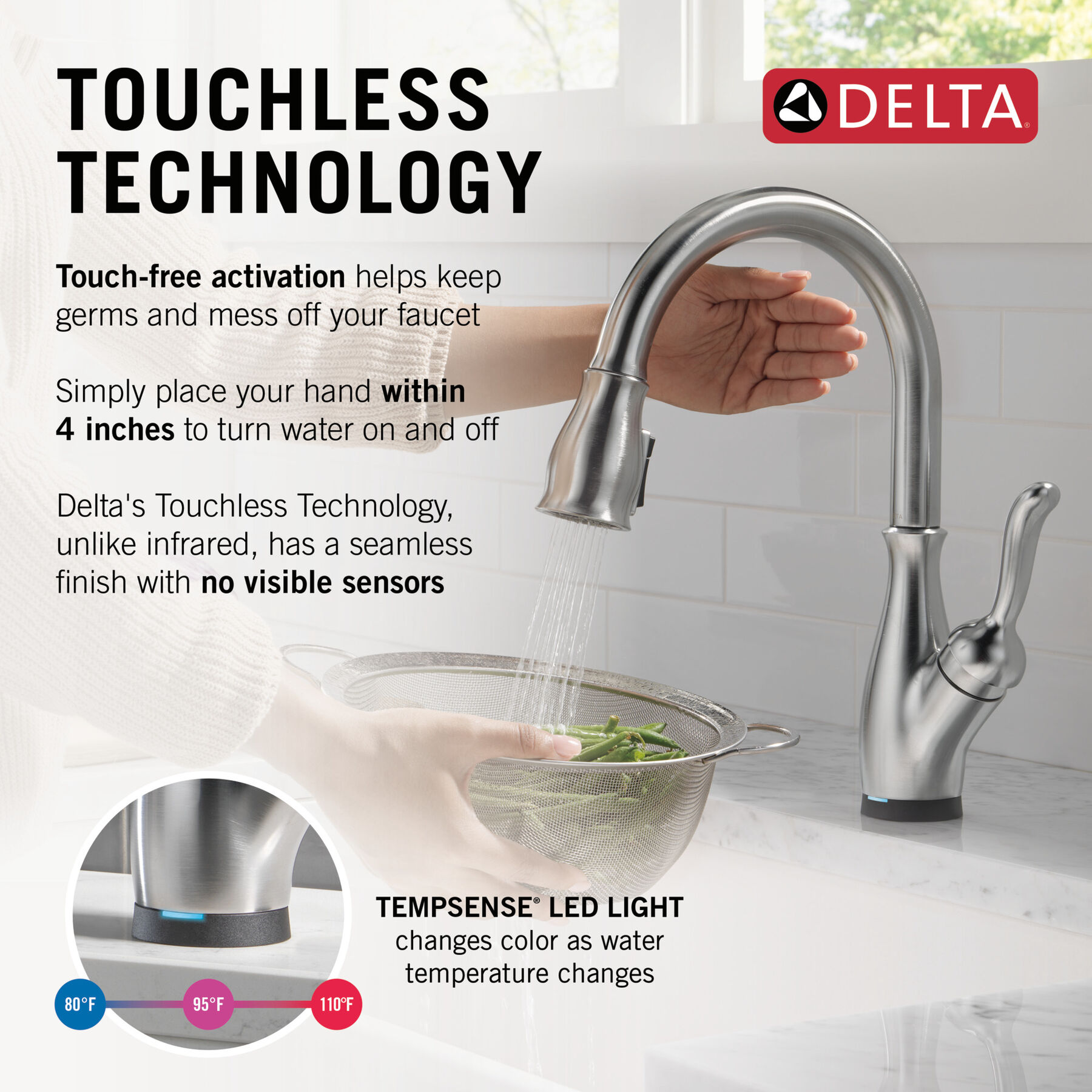 TOUCHLESS TECHNOLOGY

DELTA®

Touch-free activation helps keep germs and mess off your faucet

Simply place your hand within 4 inches to turn water on and off

Delta's Touchless Technology, unlike infrared, has a seamless finish with no visible sensors

TEMPSENSE® LED LIGHT changes color as water temperature changes

80°F

95°F

110°F