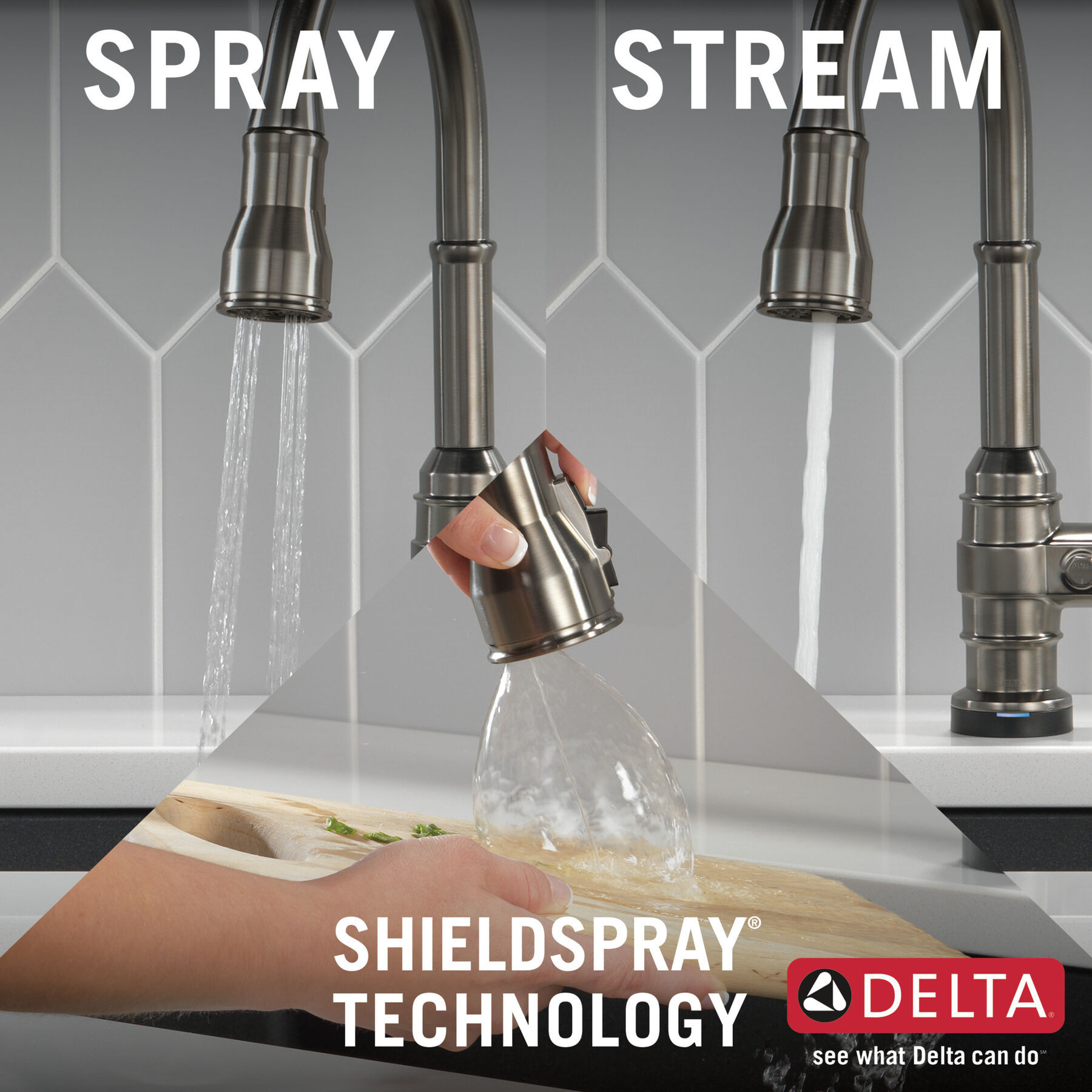 SPRAY

STREAM

SHIELDSPRAY®
TECHNOLOGY

DELTA®

see what Delta can do℠