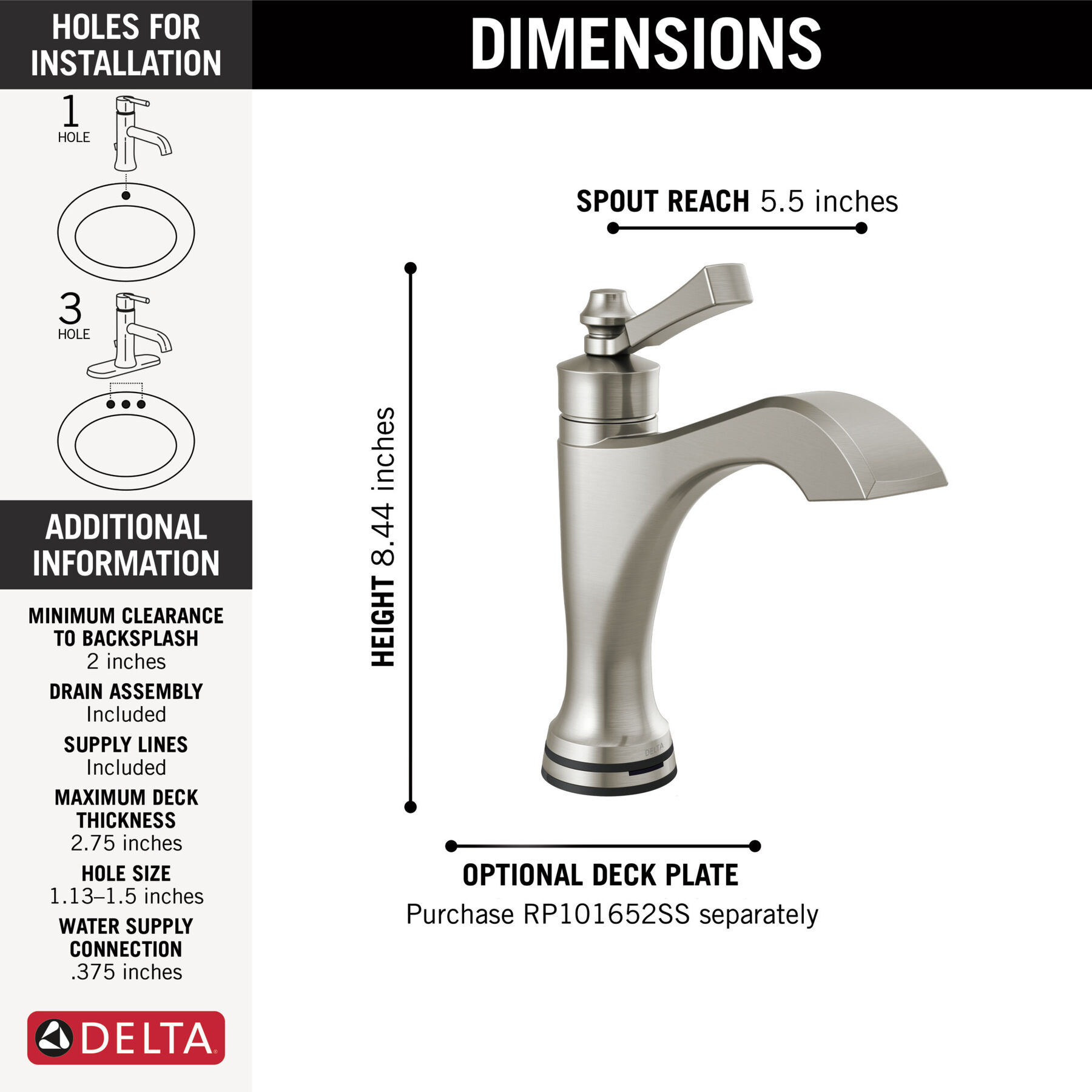 HOLES FOR INSTALLATION

1
HOLE

3
HOLE

ADDITIONAL INFORMATION

MINIMUM CLEARANCE TO BACKSPLASH
2 inches

DRAIN ASSEMBLY
Included

SUPPLY LINES
Included

MAXIMUM DECK THICKNESS
2.75 inches

HOLE SIZE
1.13–1.5 inches

WATER SUPPLY CONNECTION
.375 inches

DELTA

DIMENSIONS

SPOUT REACH 5.5 inches

HEIGHT 8.44 inches

DELTA

OPTIONAL DECK PLATE
Purchase RP101652SS separately