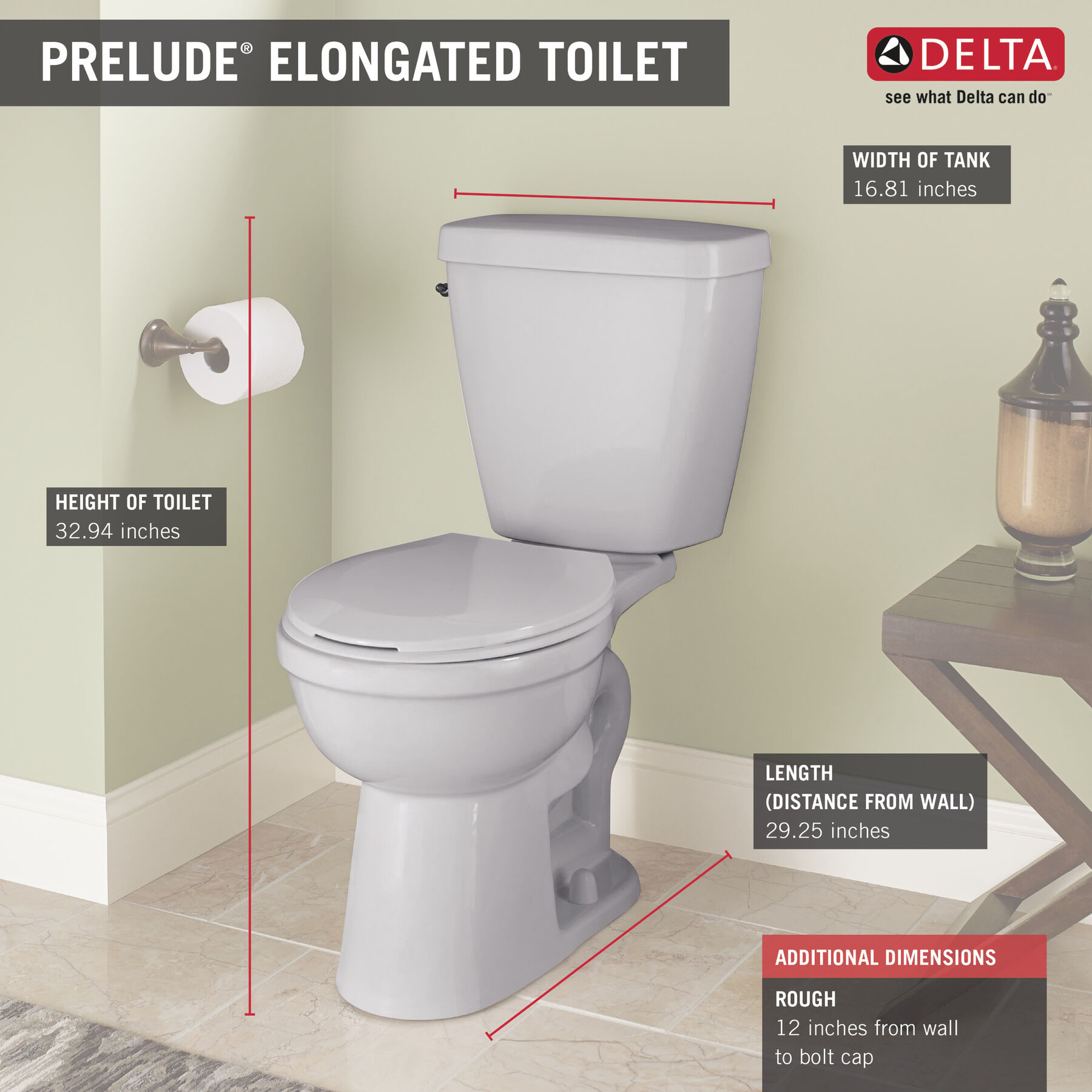 PRELUDE® ELONGATED TOILET

DELTA®
see what Delta can do℠

WIDTH OF TANK
16.81 inches

HEIGHT OF TOILET
32.94 inches

LENGTH
(DISTANCE FROM WALL)
29.25 inches

ADDITIONAL DIMENSIONS

ROUGH
12 inches from wall to bolt cap